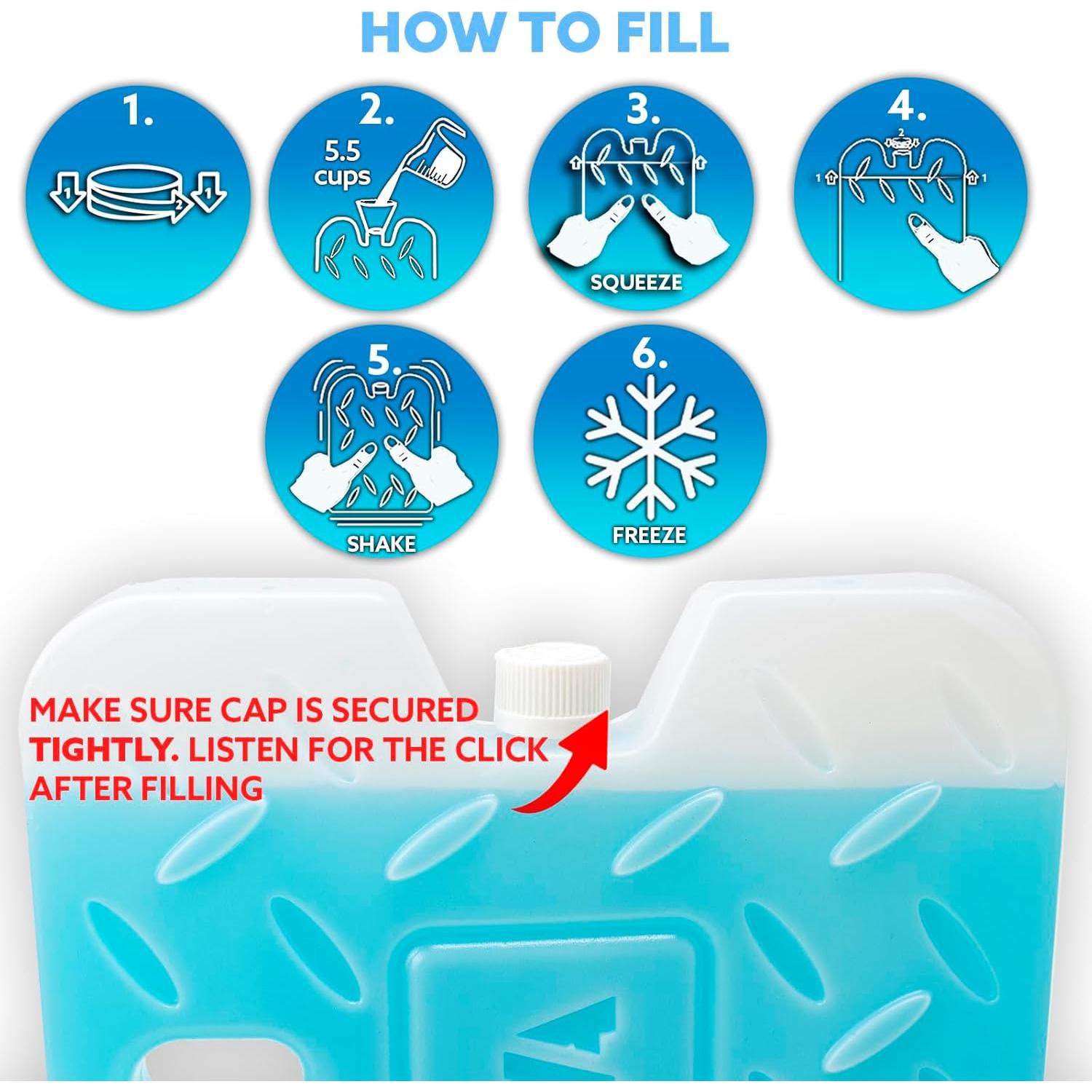 HOW TO FILL

1.

1 2 1

2.

5.5 cups

3.

SQUEEZE

4.

2

1 1

5.

SHAKE

6.

FREEZE

MAKE SURE CAP IS SECURED TIGHTLY. LISTEN FOR THE CLICK AFTER FILLING