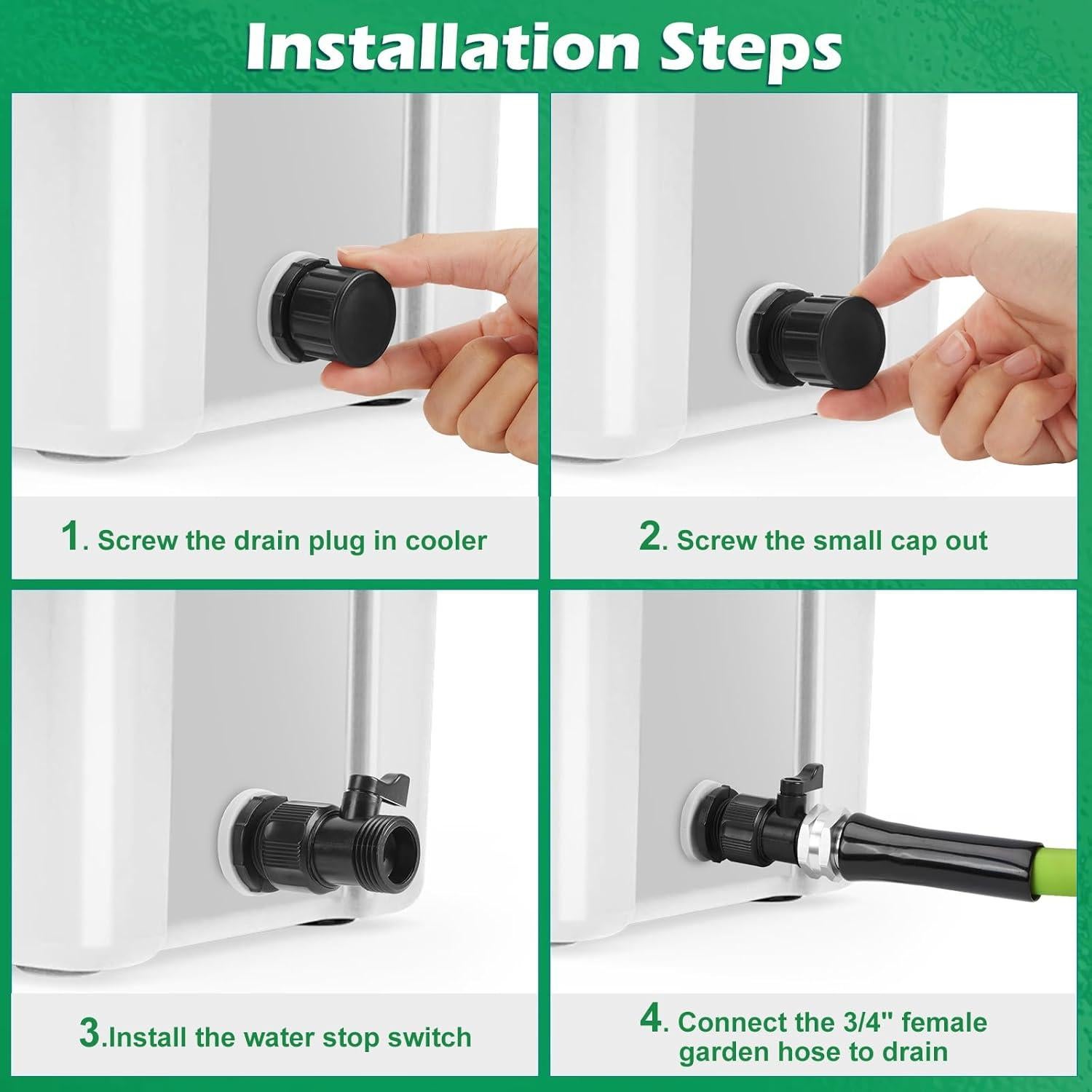 Installation Steps

1. Screw the drain plug in cooler

2. Screw the small cap out

3.Install the water stop switch

4. Connect the 3/4" female garden hose to drain