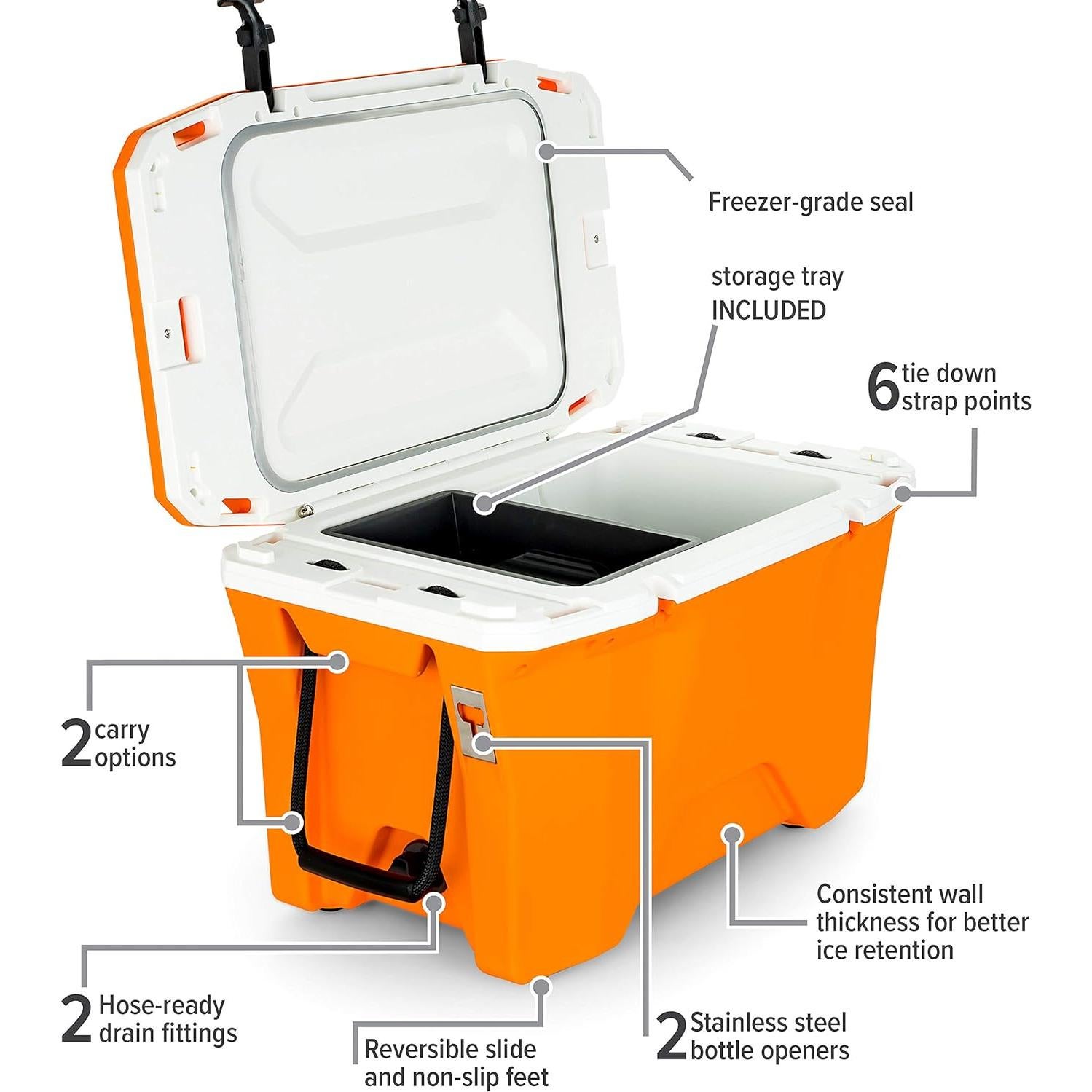 Freezer-grade seal

storage tray
INCLUDED

6 tie down
strap points

2 carry
options

Consistent wall
thickness for better
ice retention

2 Hose-ready
drain fittings

Reversible slide
and non-slip feet

2 Stainless steel
bottle openers