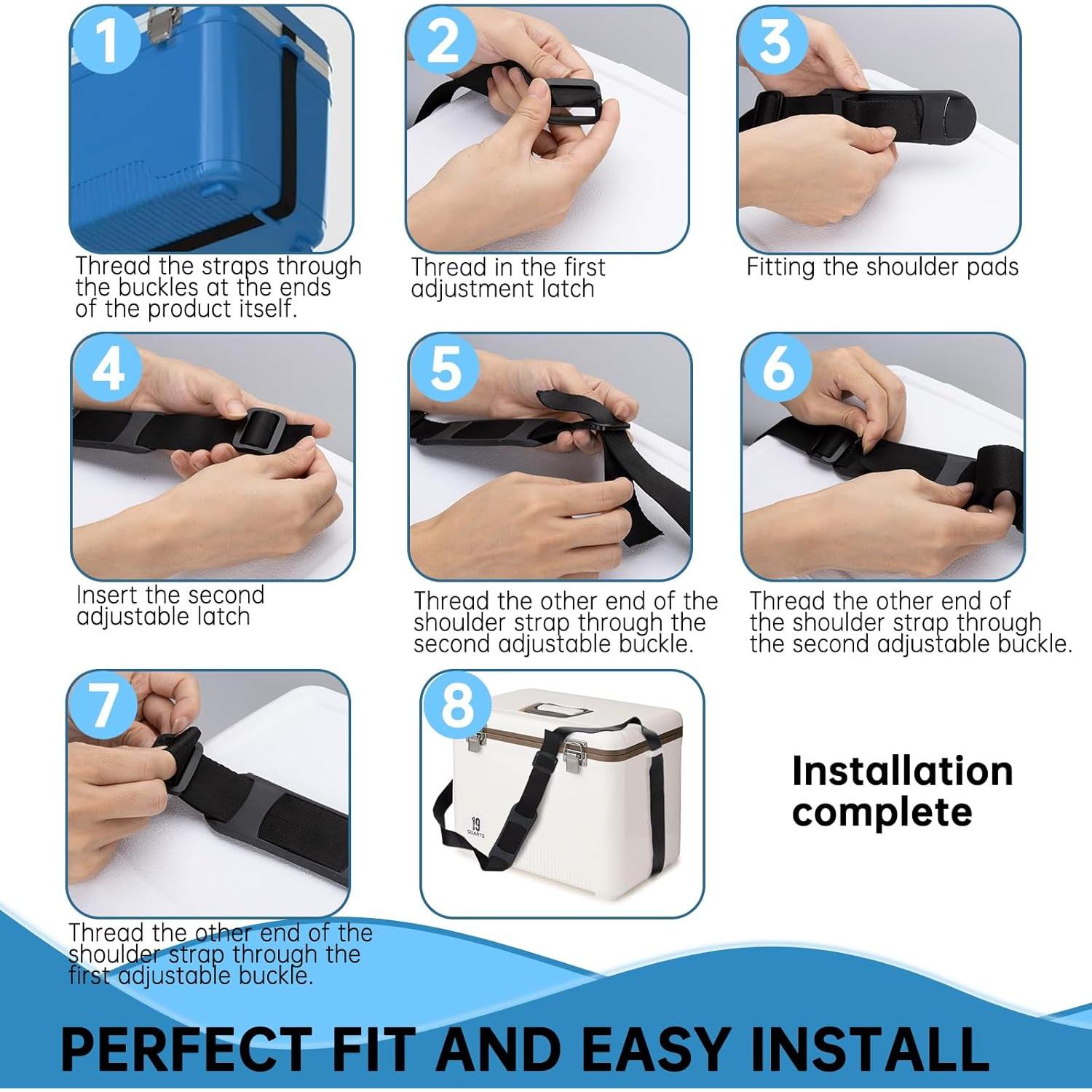 1

Thread the straps through the buckles at the ends of the product itself.

2

Thread in the first adjustment latch

3

Fitting the shoulder pads

4

Insert the second adjustable latch

5

Thread the other end of the shoulder strap through the second adjustable buckle.

6

Thread the other end of the shoulder strap through the second adjustable buckle.

7

Thread the other end of the shoulder strap through the first adjustable buckle.

8

19 QUARTS

Installation complete

PERFECT FIT AND EASY INSTALL