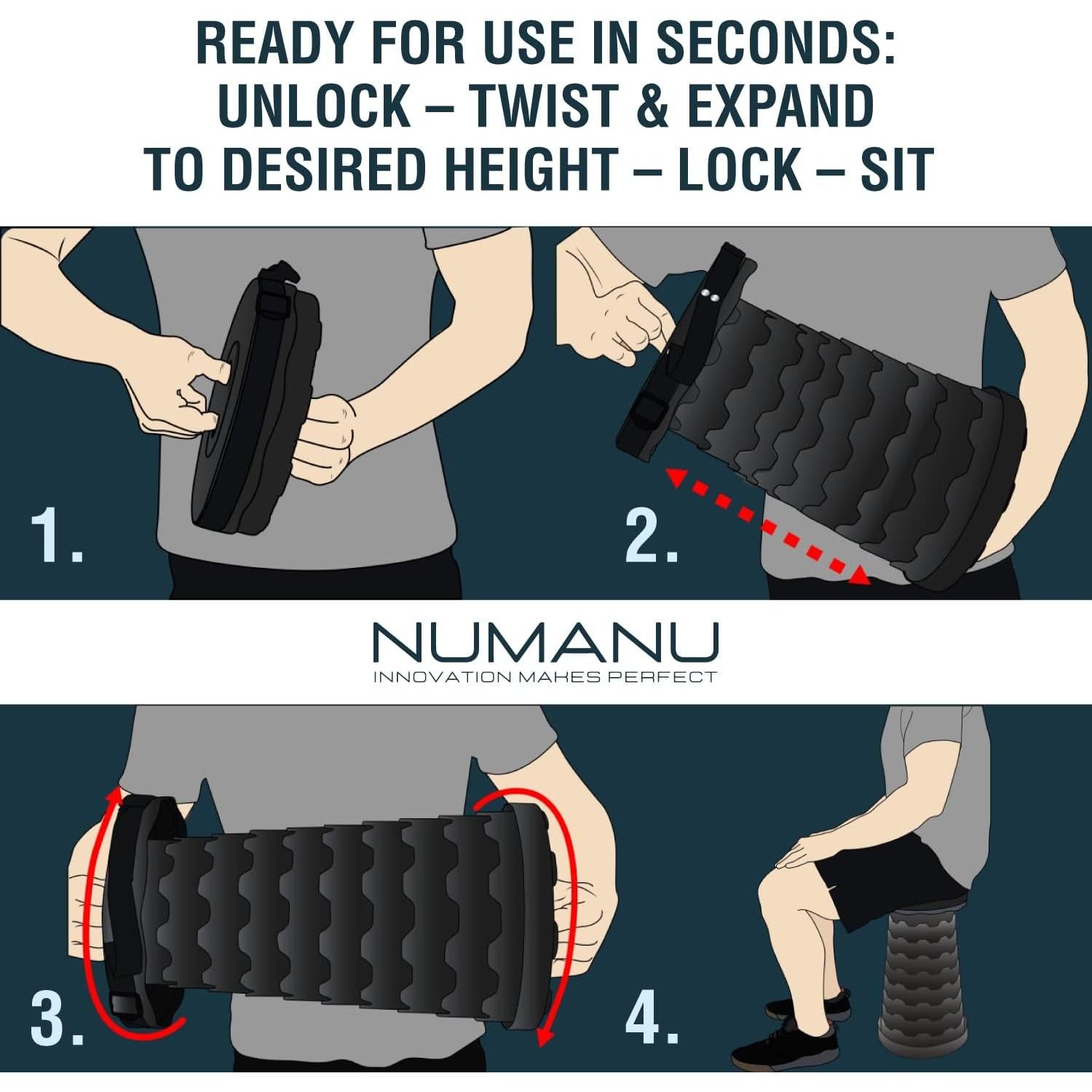 READY FOR USE IN SECONDS: UNLOCK – TWIST & EXPAND TO DESIRED HEIGHT – LOCK – SIT

1.

2.

NUMANU
INNOVATION MAKES PERFECT

3.

4.