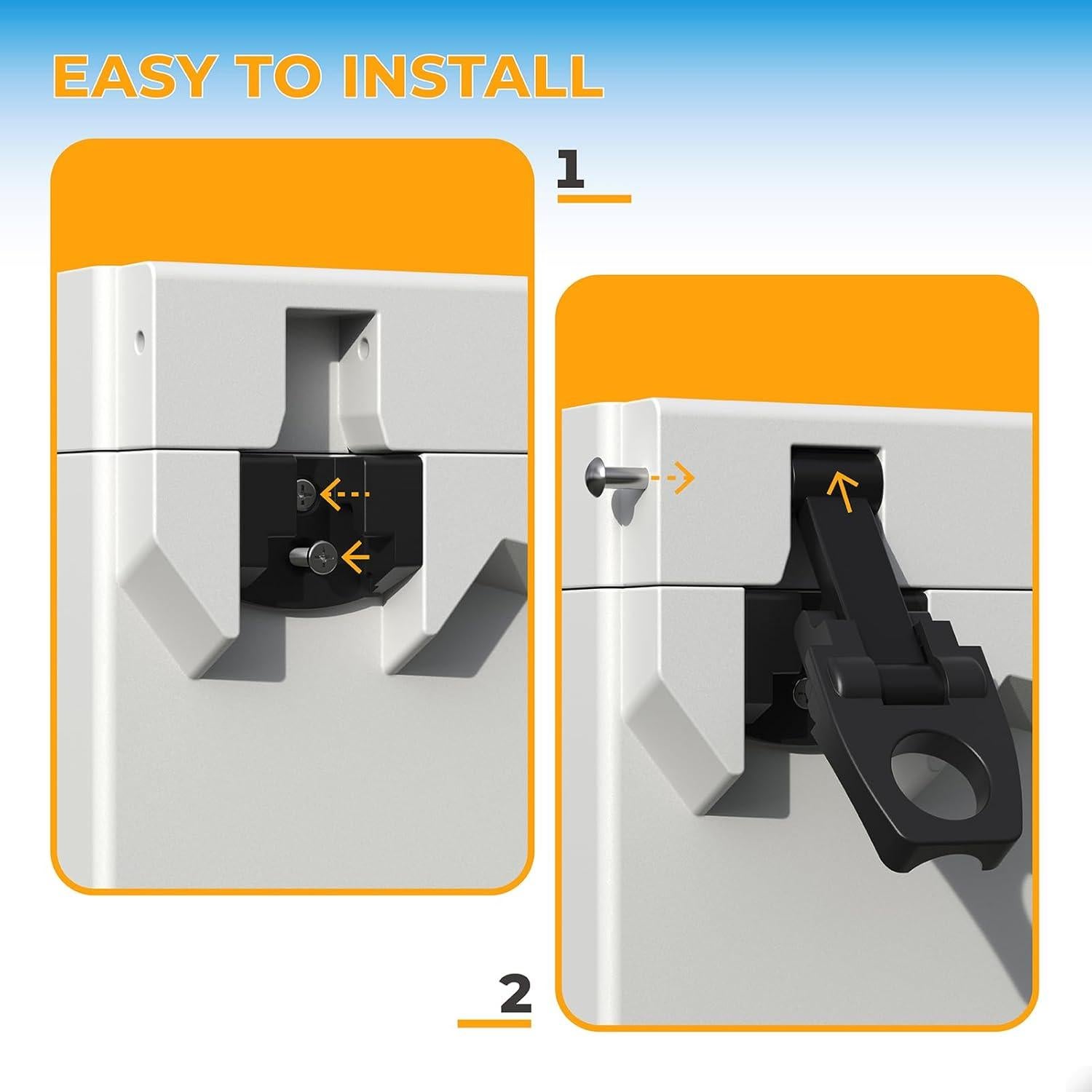 EASY TO INSTALL

1

2