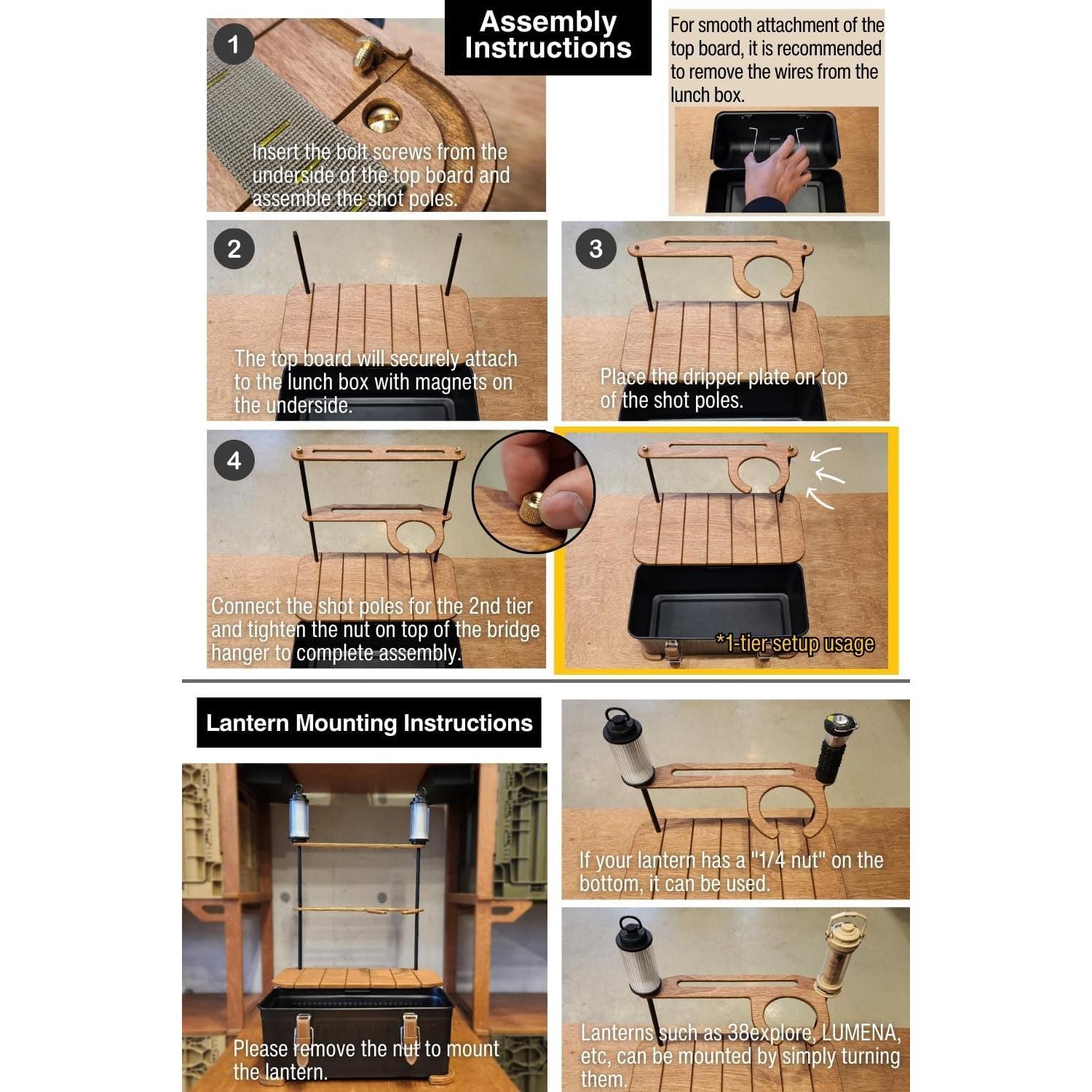 Assembly Instructions

For smooth attachment of the top board, it is recommended to remove the wires from the lunch box.

1

Insert the bolt screws from the underside of the top board and assemble the shot poles.

2

The top board will securely attach to the lunch box with magnets on the underside.

3

Place the dripper plate on top of the shot poles.

4

Connect the shot poles for the 2nd tier and tighten the nut on top of the bridge hanger to complete assembly.

*1-tier setup usage

Lantern Mounting Instructions

Please remove the nut to mount the lantern.

If your lantern has a "1/4 nut" on the bottom, it can be used.

Lanterns such as 38explore, LUMENA, etc, can be mounted by simply turning them.