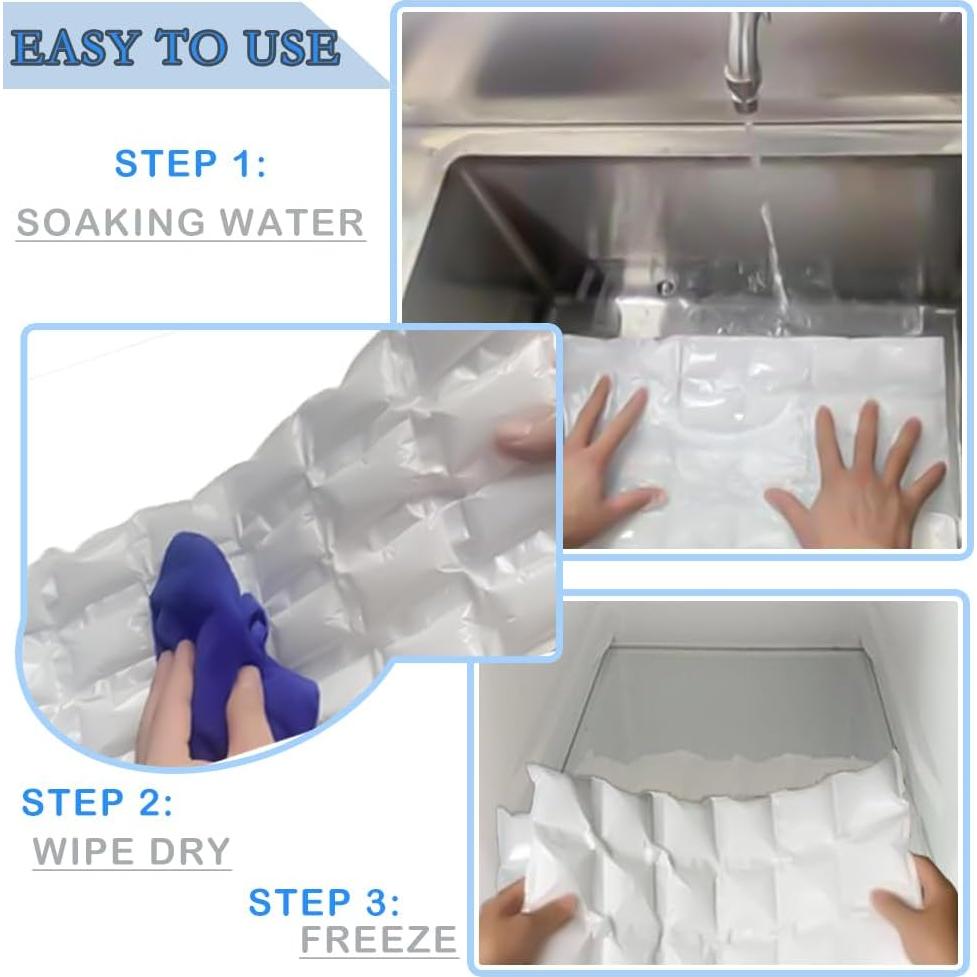 EASY TO USE

STEP 1:
SOAKING WATER

STEP 2:
WIPE DRY

STEP 3:
FREEZE