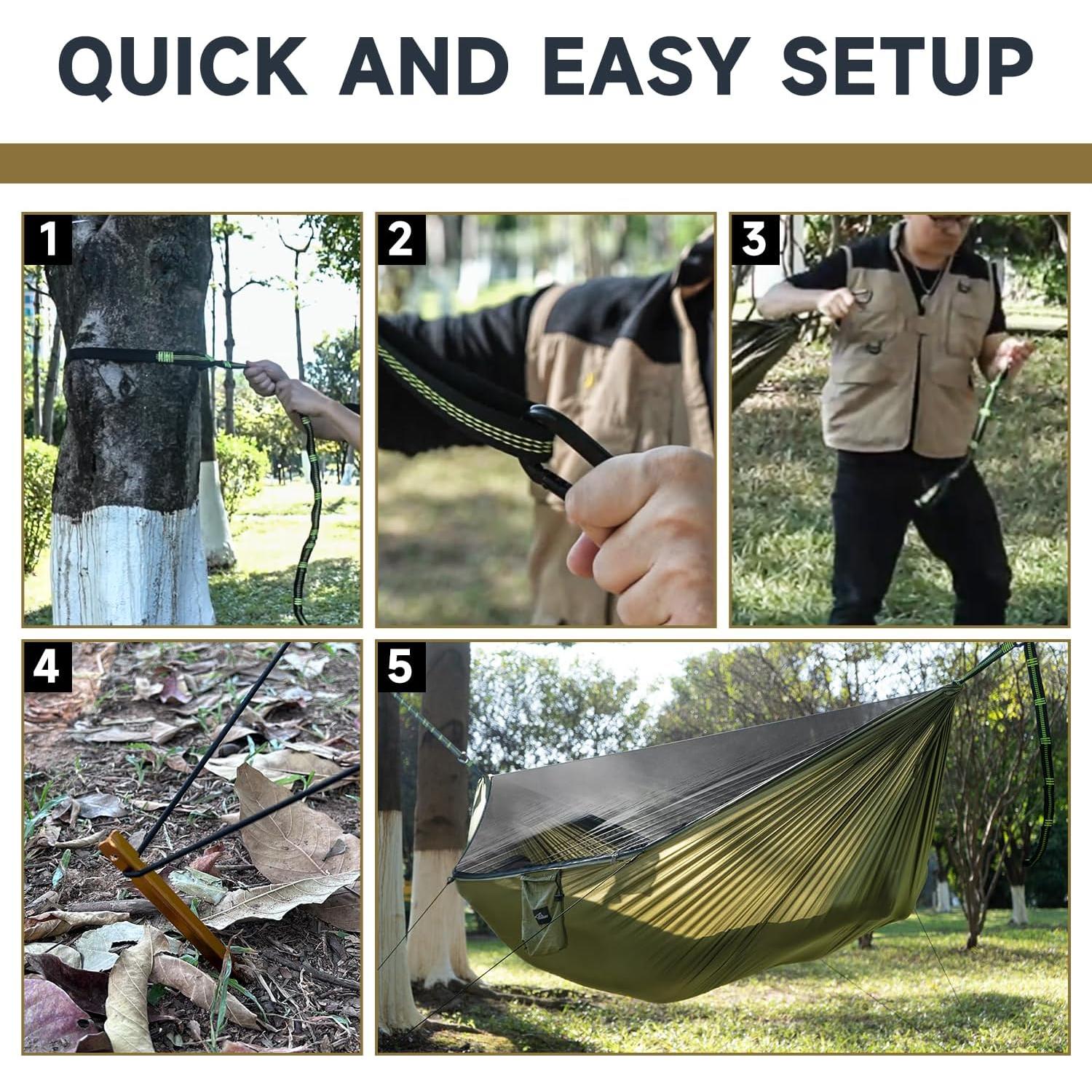 QUICK AND EASY SETUP

1

2

3

4

5