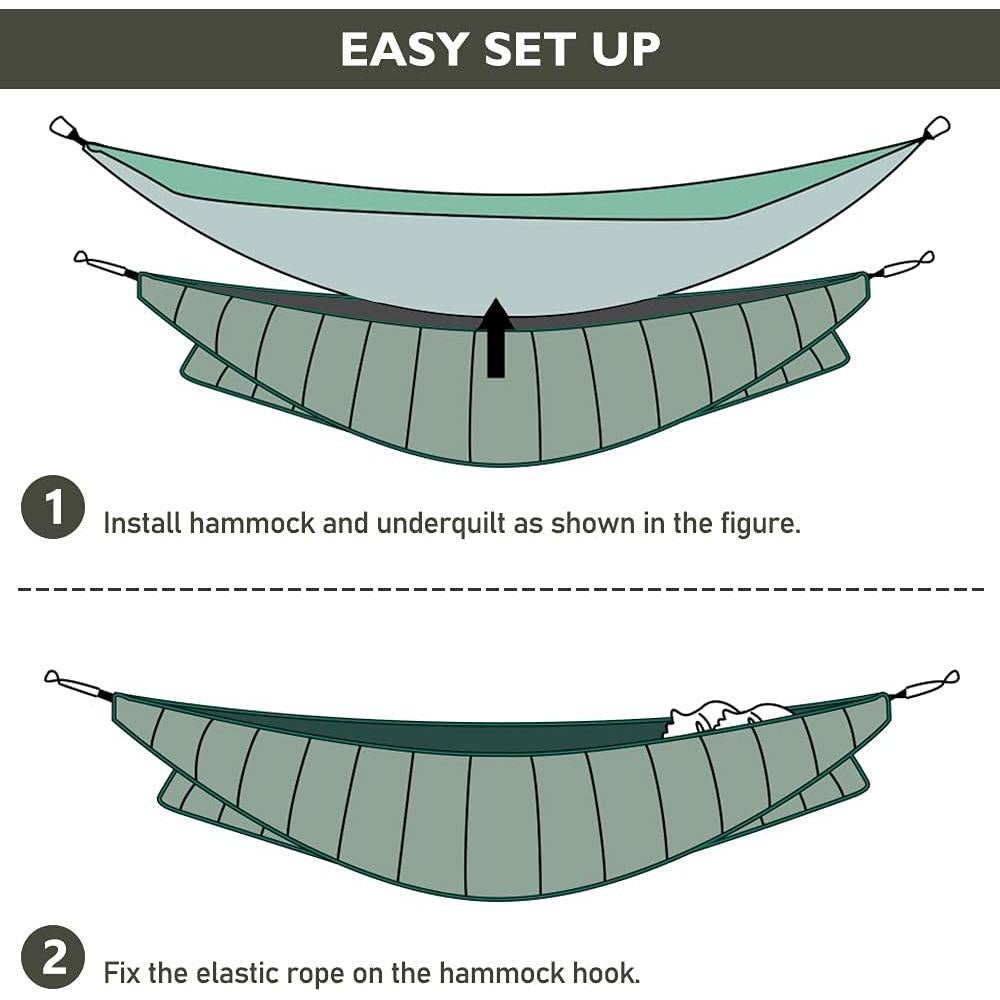 EASY SET UP

1 Install hammock and underquilt as shown in the figure.

2 Fix the elastic rope on the hammock hook.