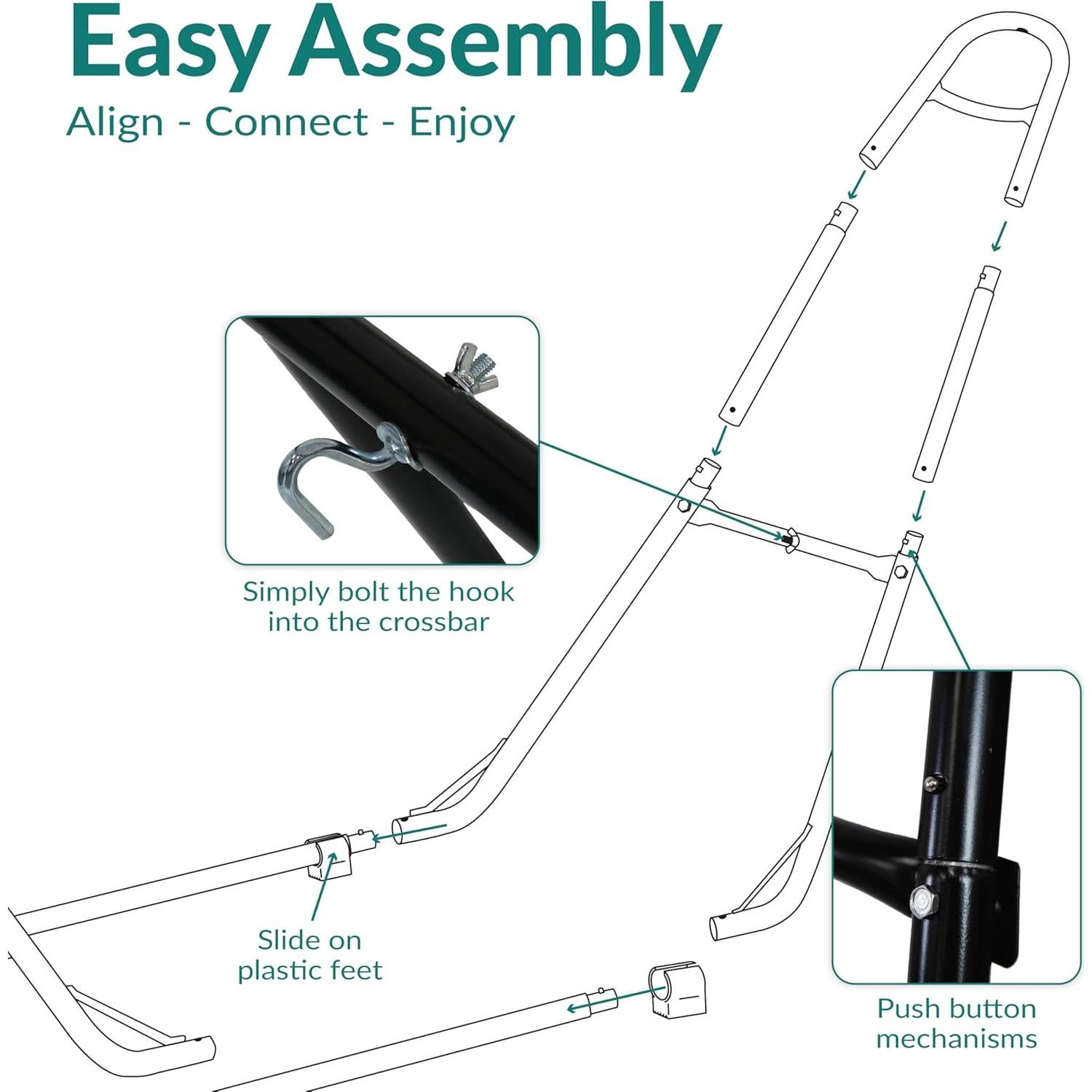 Easy Assembly
Align - Connect - Enjoy

Simply bolt the hook into the crossbar

Slide on plastic feet

Push button mechanisms