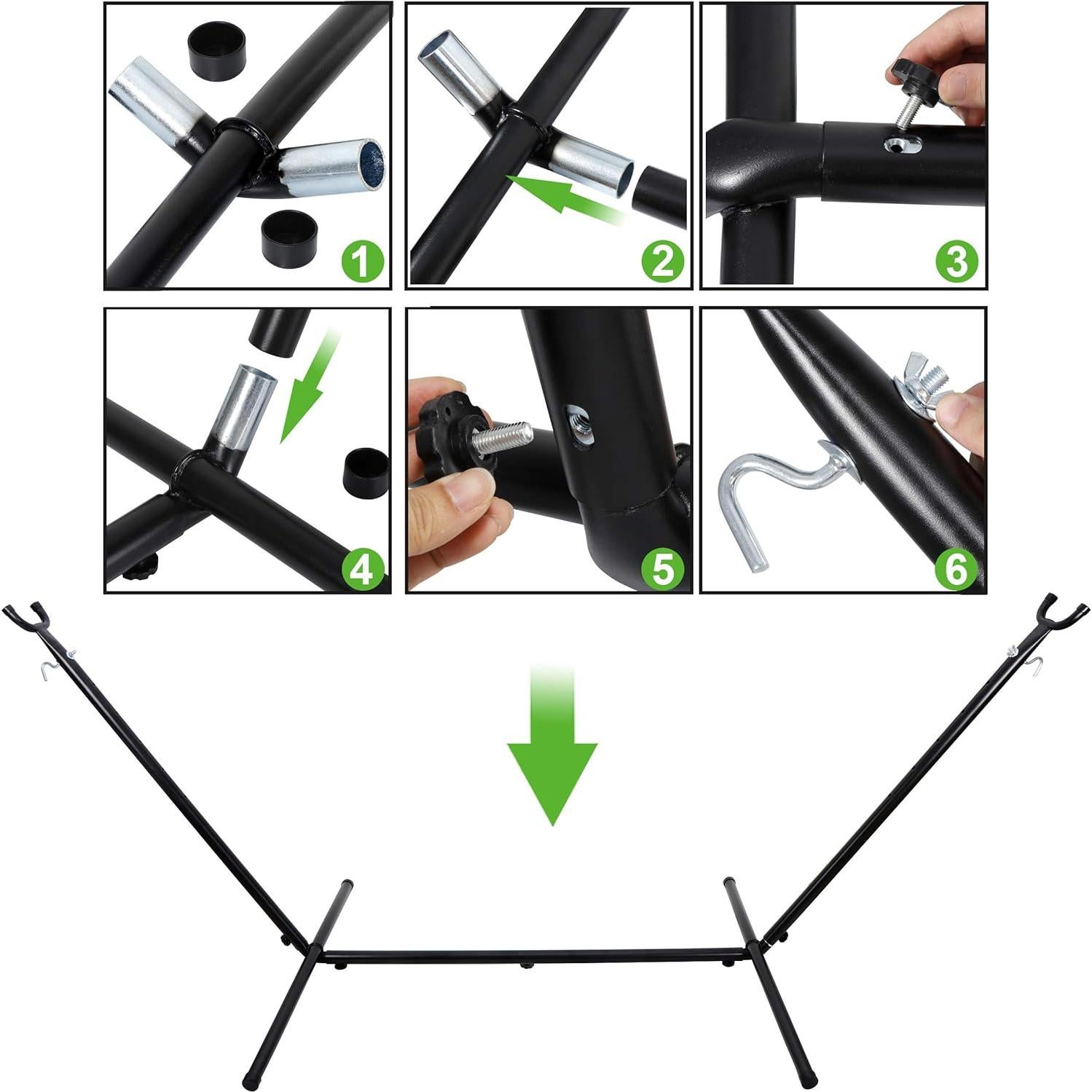 1
2
3
4
5
6