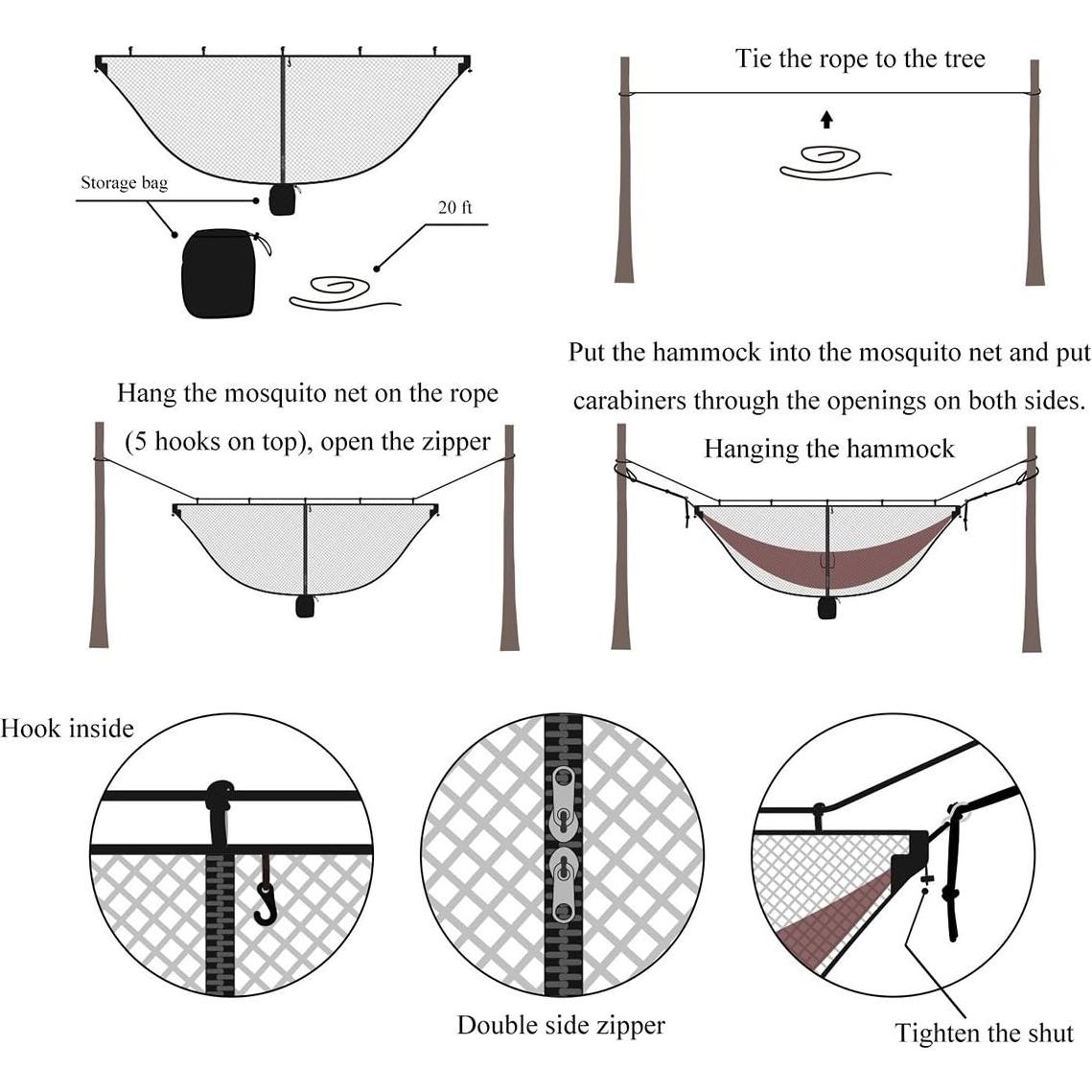 Storage bag

20 ft

Tie the rope to the tree

Hang the mosquito net on the rope (5 hooks on top), open the zipper

Put the hammock into the mosquito net and put carabiners through the openings on both sides.

Hanging the hammock

Hook inside

Double side zipper

Tighten the shut