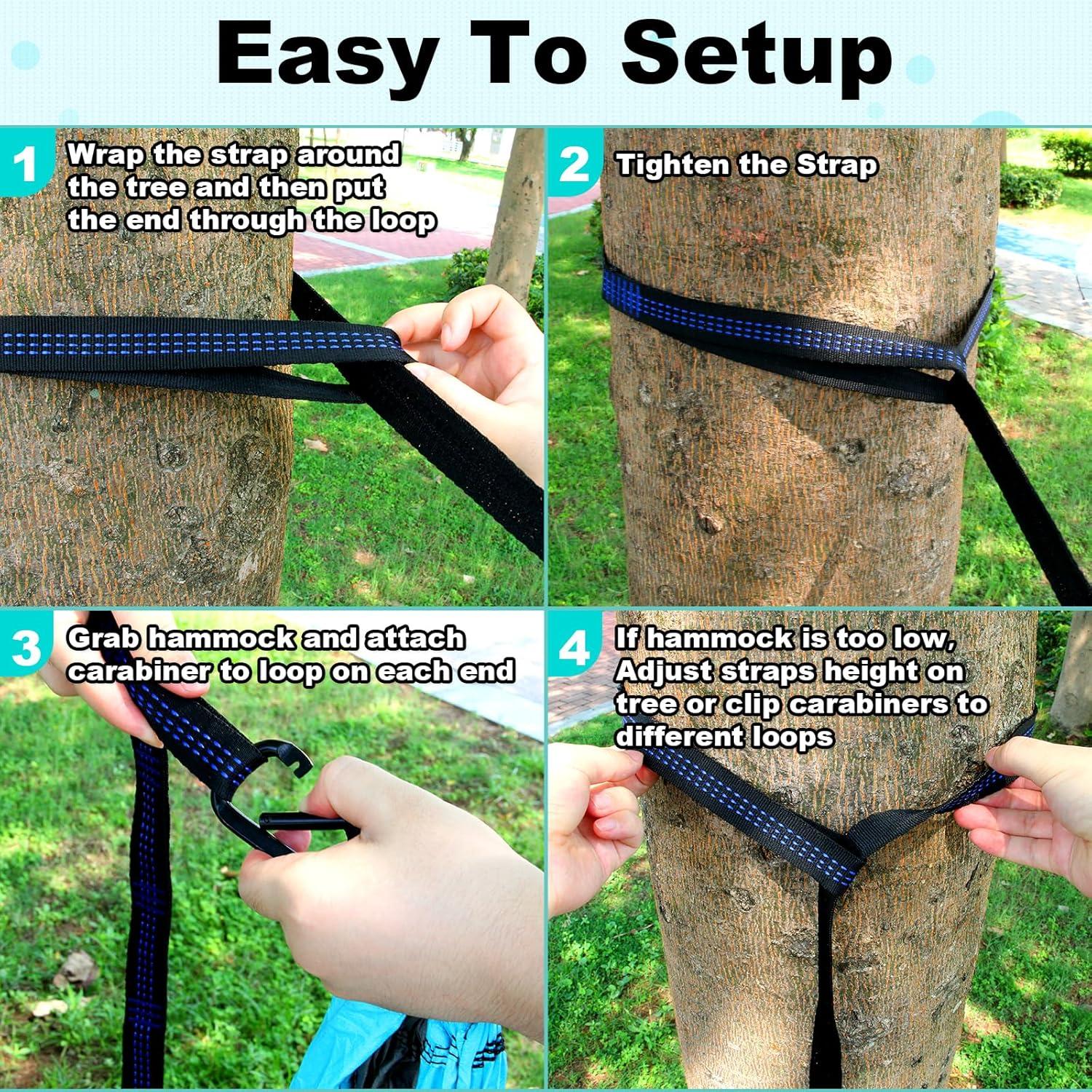 Easy To Setup

1
Wrap the strap around the tree and then put the end through the loop

2
Tighten the Strap

3
Grab hammock and attach carabiner to loop on each end

4
If hammock is too low, Adjust straps height on tree or clip carabiners to different loops