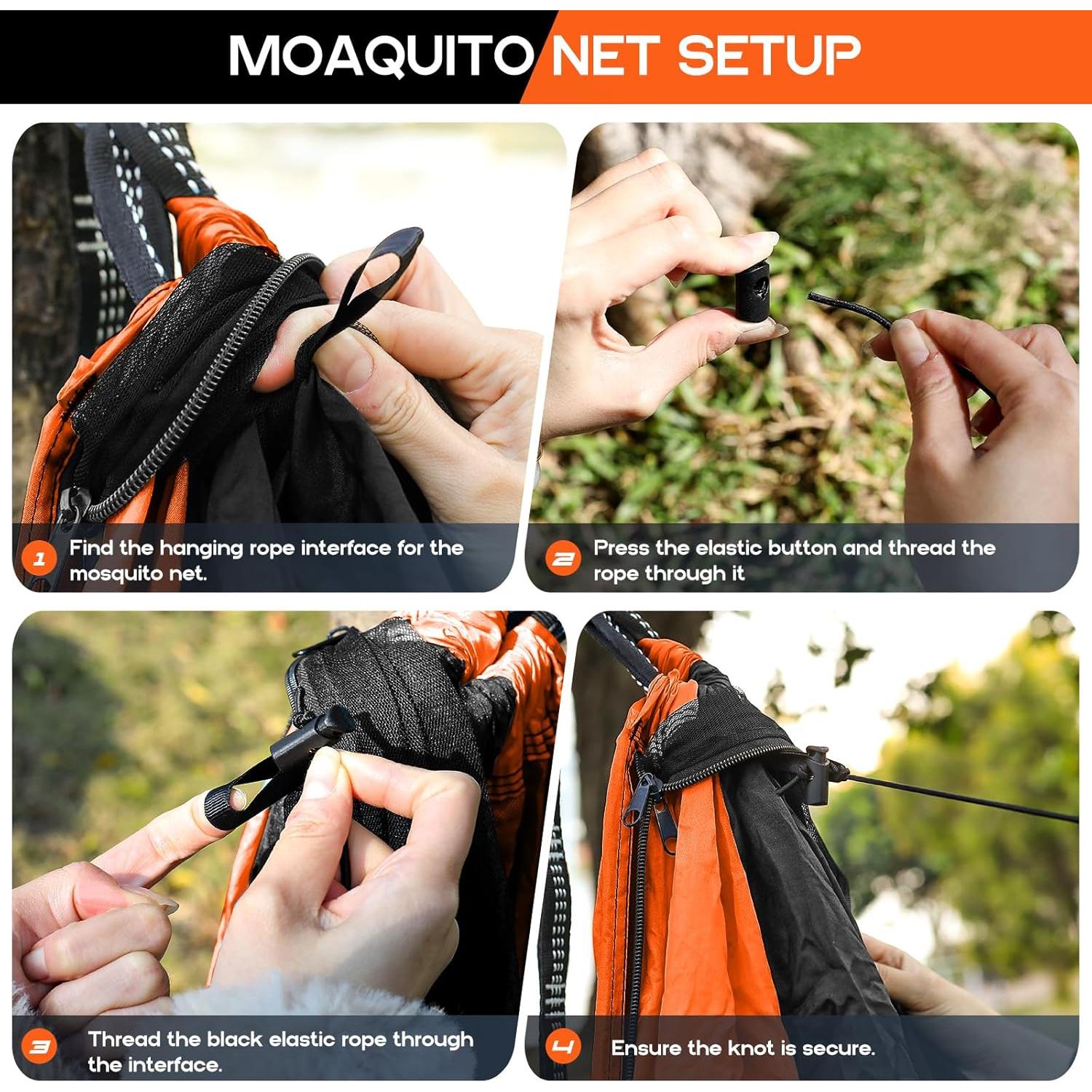 MOAQUITO NET SETUP

1 Find the hanging rope interface for the mosquito net.

2 Press the elastic button and thread the rope through it

3 Thread the black elastic rope through the interface.

4 Ensure the knot is secure.