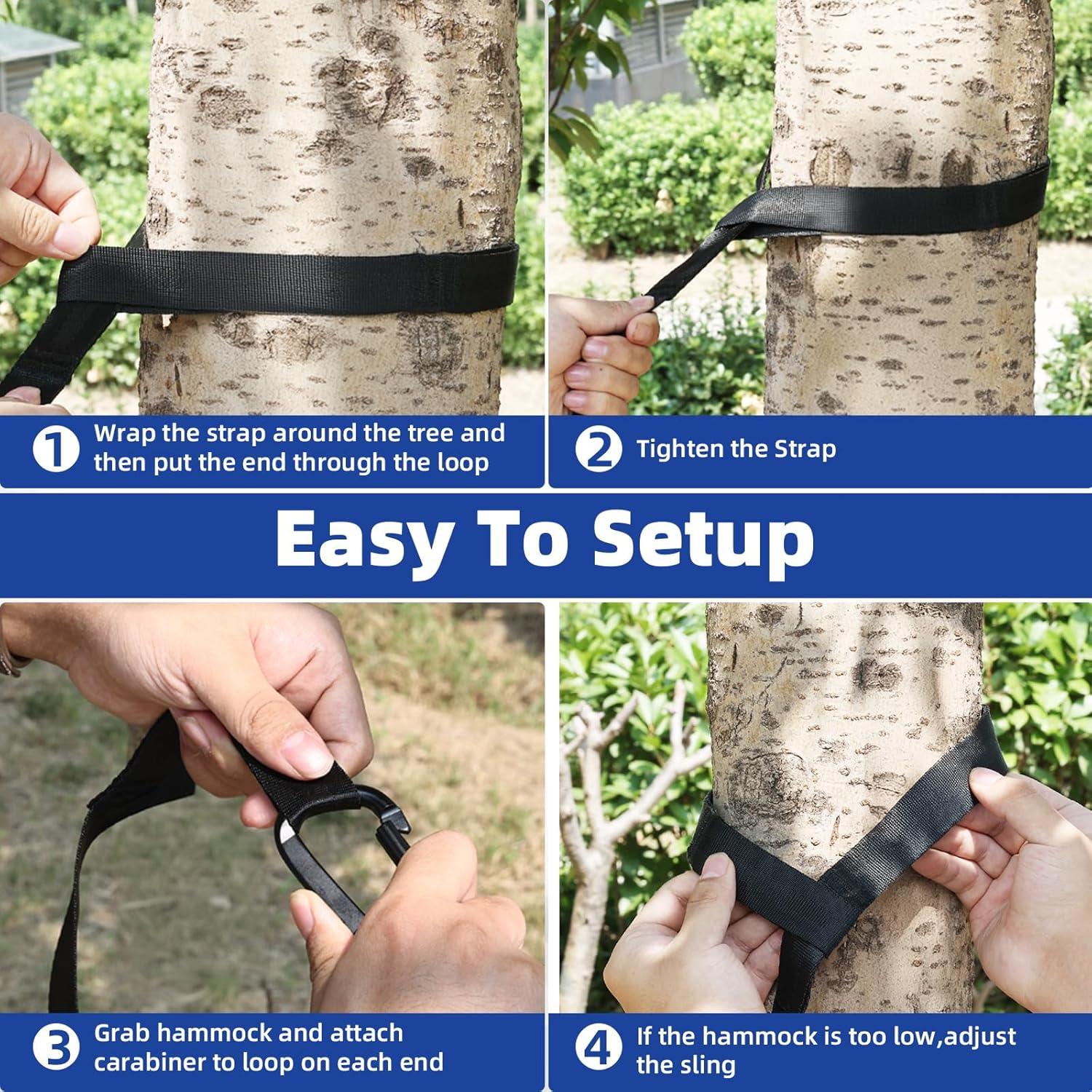 1 Wrap the strap around the tree and then put the end through the loop

2 Tighten the Strap

Easy To Setup

3 Grab hammock and attach carabiner to loop on each end

4 If the hammock is too low,adjust the sling