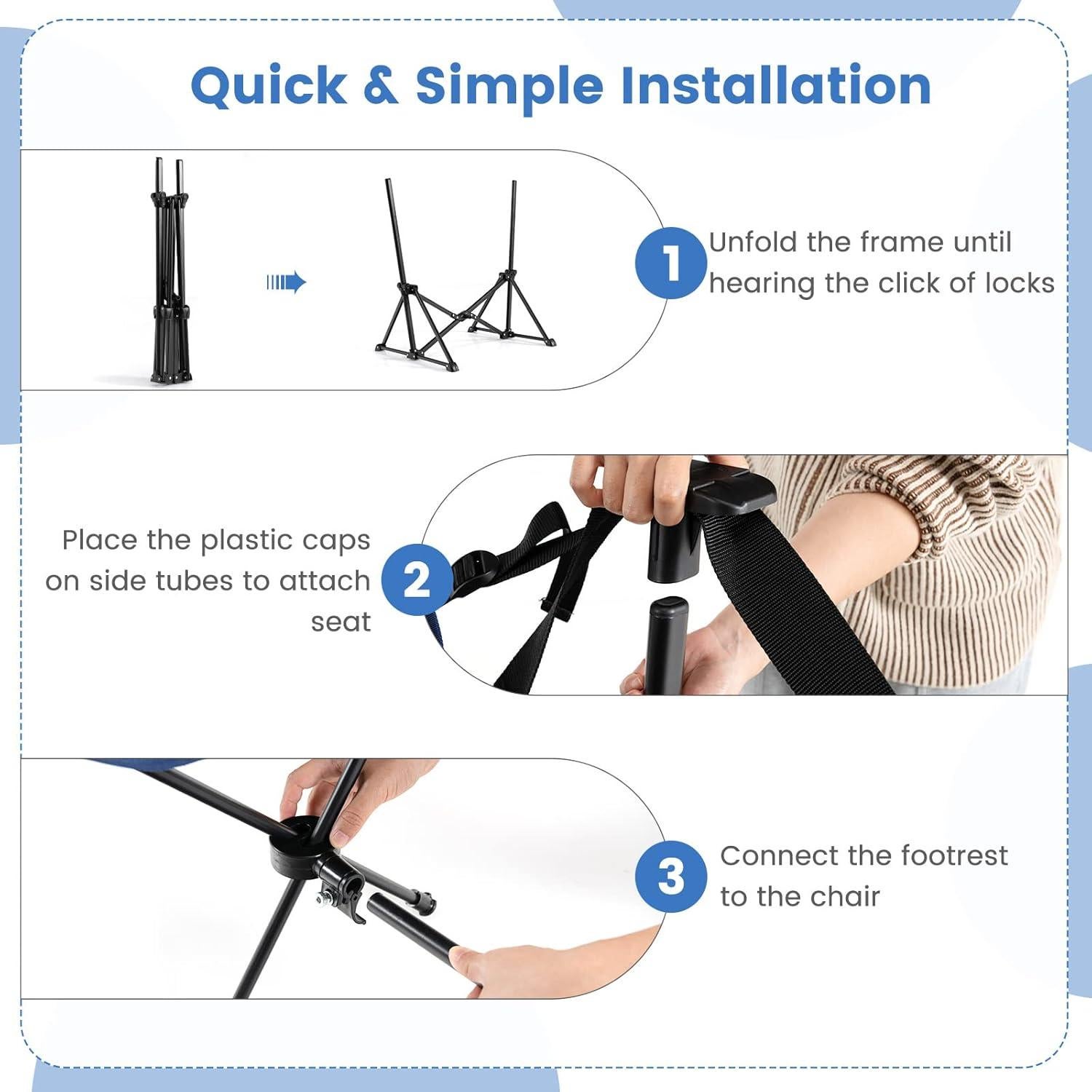 Quick & Simple Installation

1 Unfold the frame until hearing the click of locks

Place the plastic caps on side tubes to attach seat 2

3 Connect the footrest to the chair