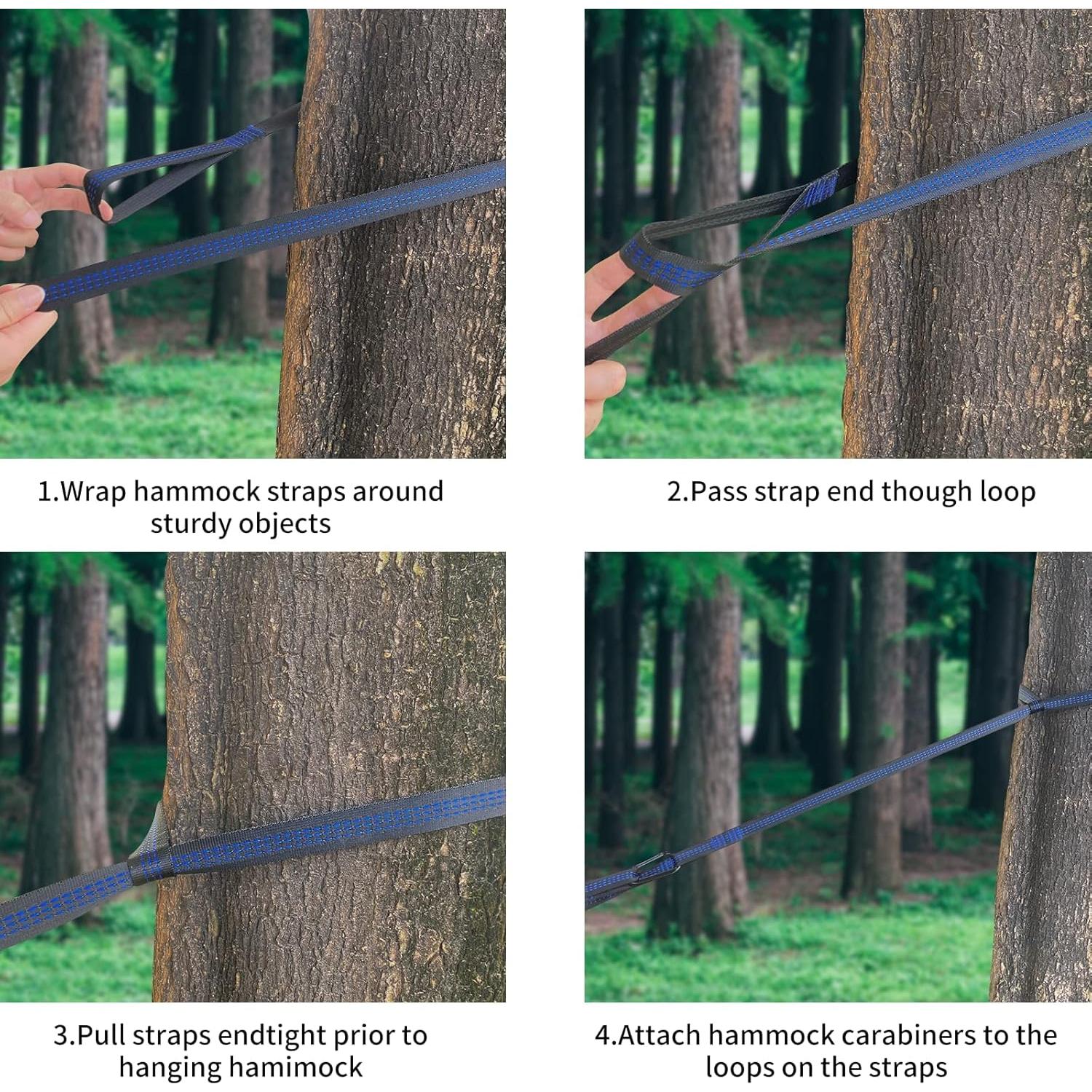 1.Wrap hammock straps around sturdy objects

2.Pass strap end though loop

3.Pull straps endtight prior to hanging hamimock

4.Attach hammock carabiners to the loops on the straps