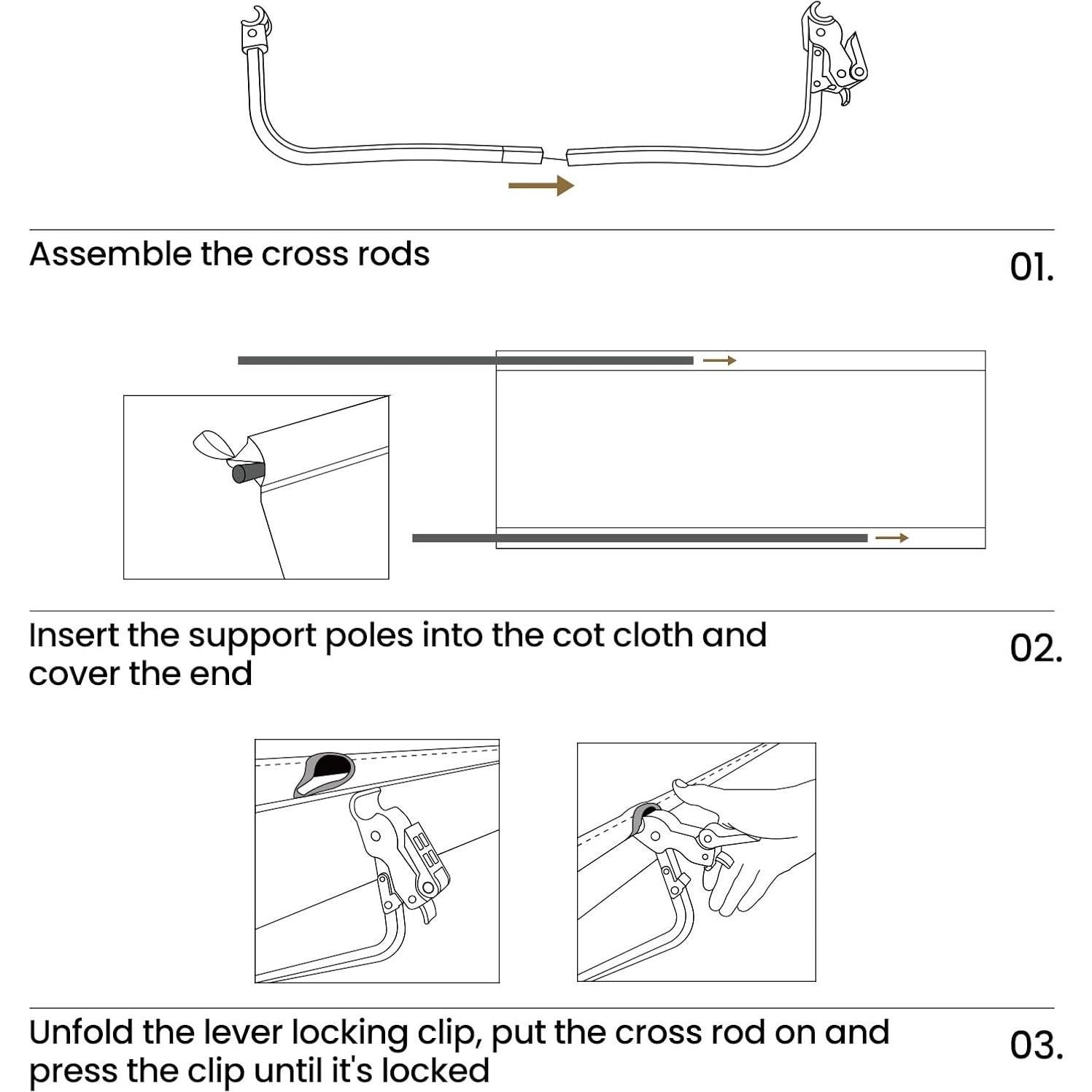 Assemble the cross rods

01.

Insert the support poles into the cot cloth and cover the end

02.

Unfold the lever locking clip, put the cross rod on and press the clip until it's locked

03.