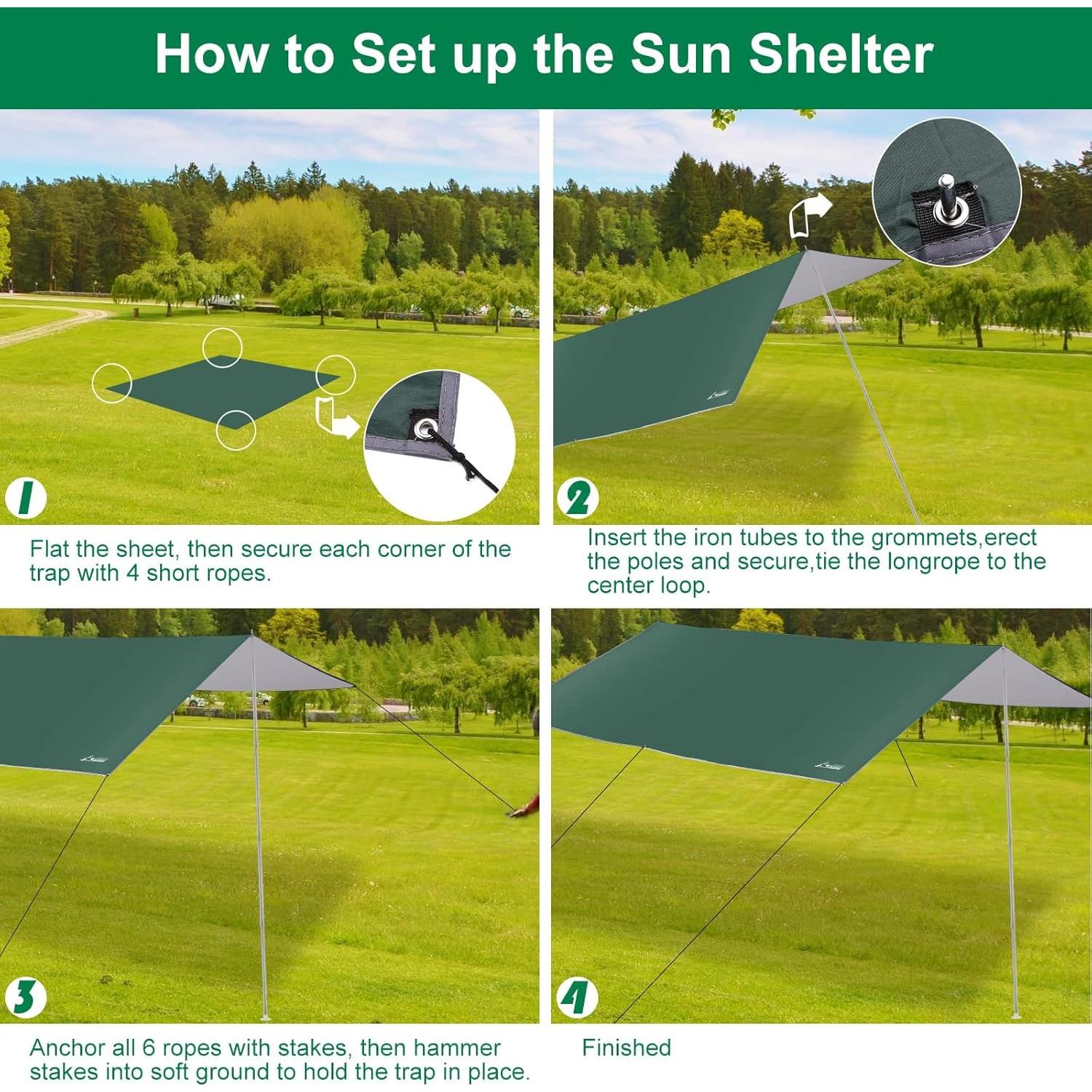 How to Set up the Sun Shelter

1

Flat the sheet, then secure each corner of the trap with 4 short ropes.

2

Insert the iron tubes to the grommets,erect the poles and secure,tie the longrope to the center loop.

3

Anchor all 6 ropes with stakes, then hammer stakes into soft ground to hold the trap in place.

4

Finished