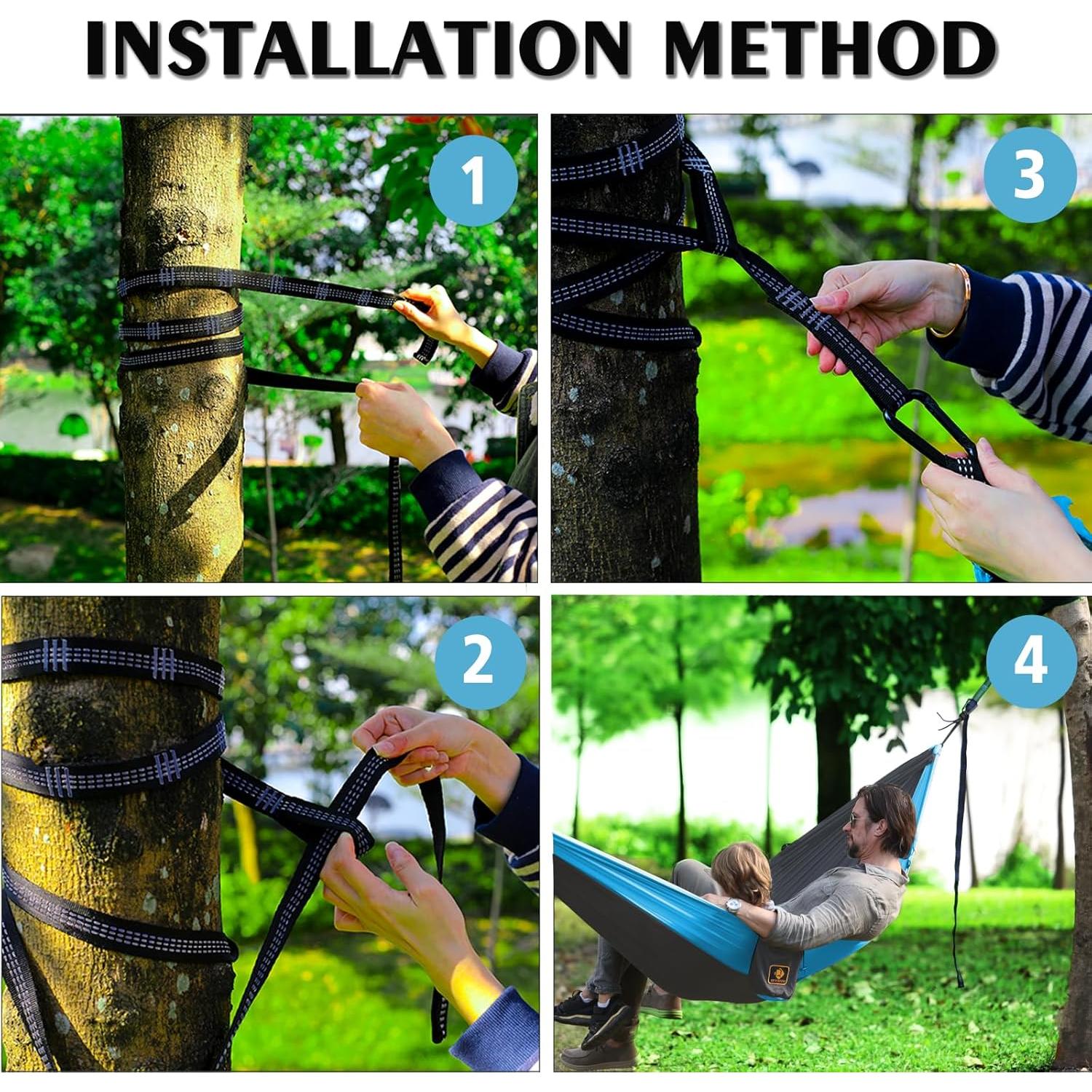 INSTALLATION METHOD

1

3

2

4