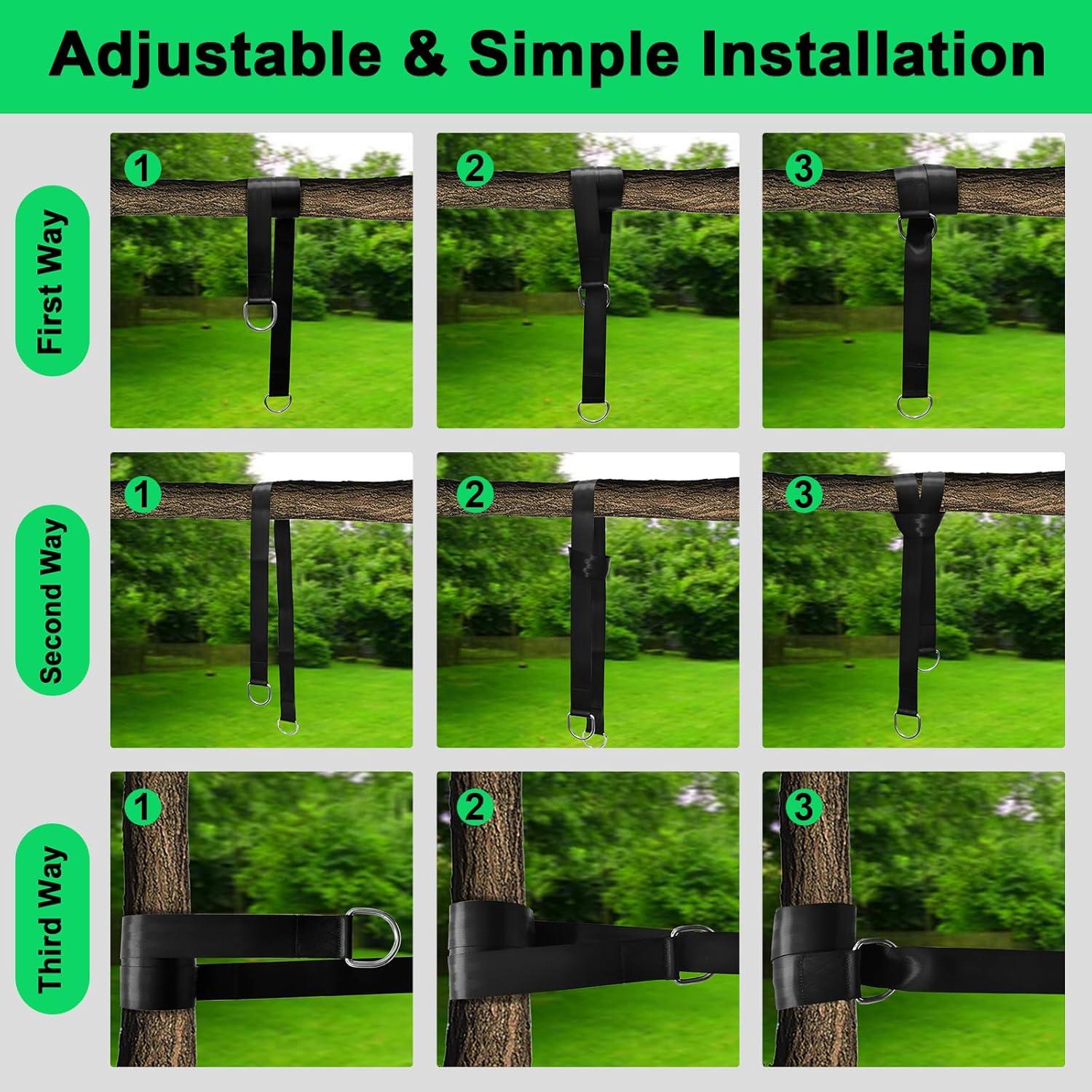 Adjustable & Simple Installation

First Way

1

2

3

Second Way

1

2

3

Third Way

1

2

3