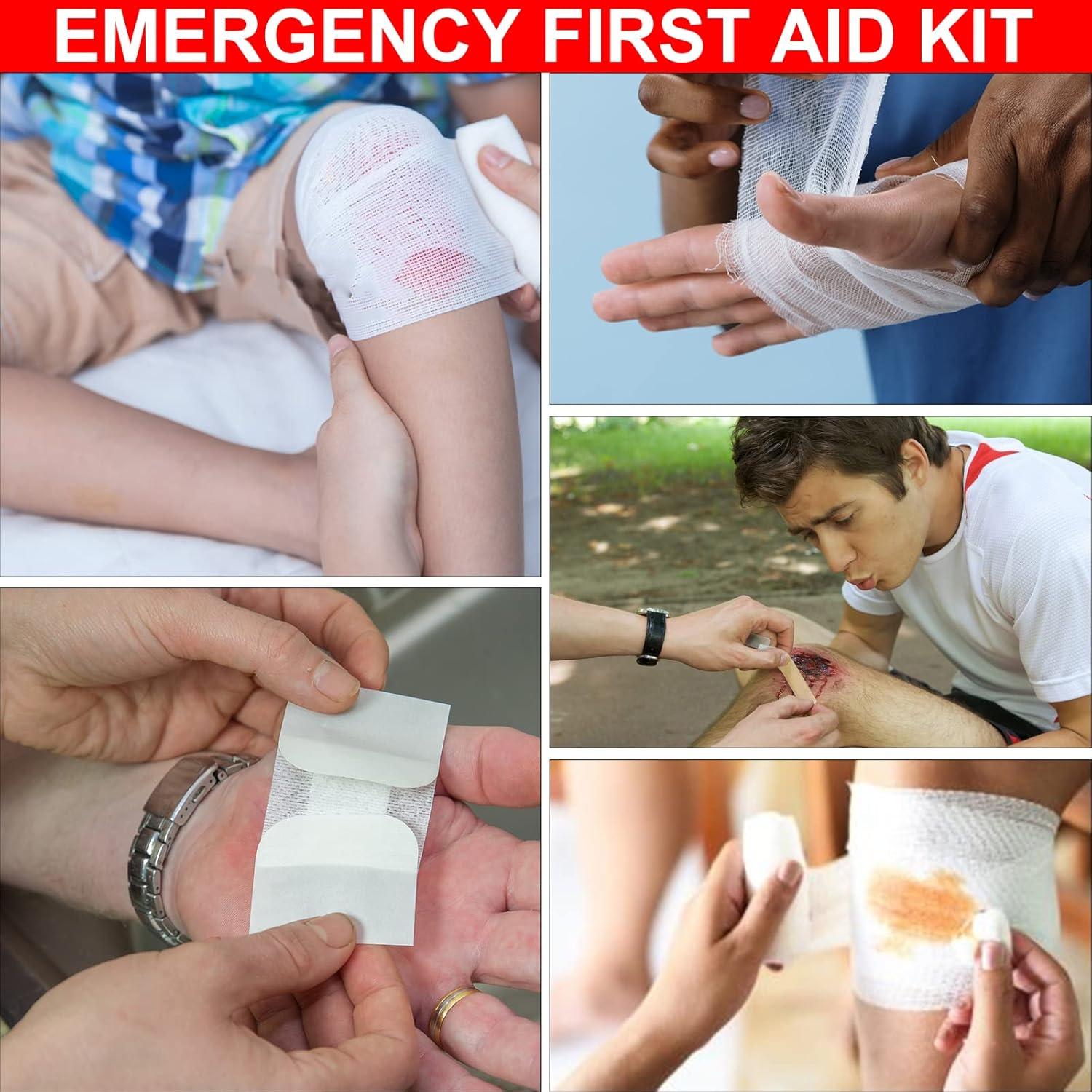 EMERGENCY FIRST AID KIT