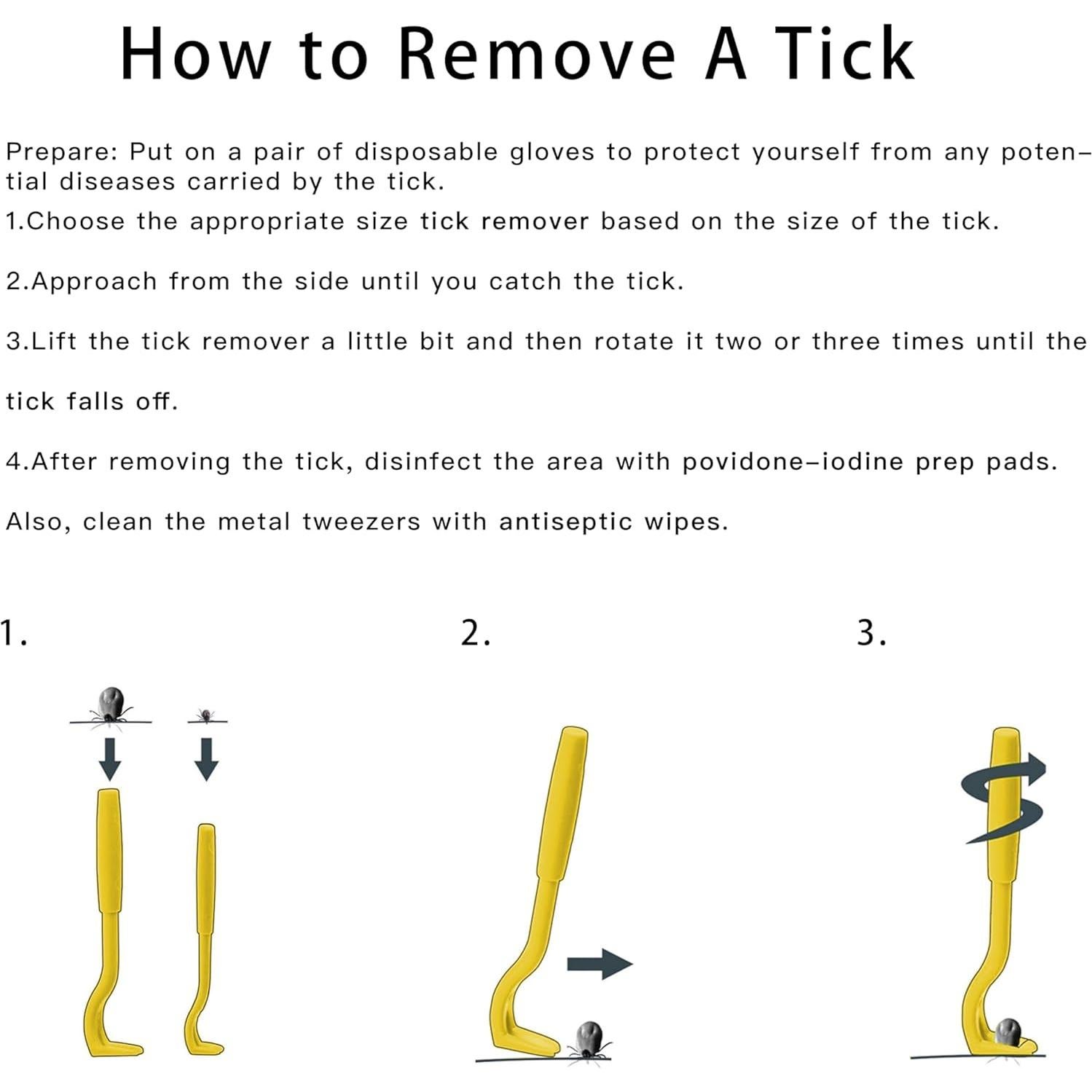 How to Remove A Tick

Prepare: Put on a pair of disposable gloves to protect yourself from any potential diseases carried by the tick.

1.Choose the appropriate size tick remover based on the size of the tick.

2.Approach from the side until you catch the tick.

3.Lift the tick remover a little bit and then rotate it two or three times until the tick falls off.

4.After removing the tick, disinfect the area with povidone–iodine prep pads.

Also, clean the metal tweezers with antiseptic wipes.

1.

2.

3.