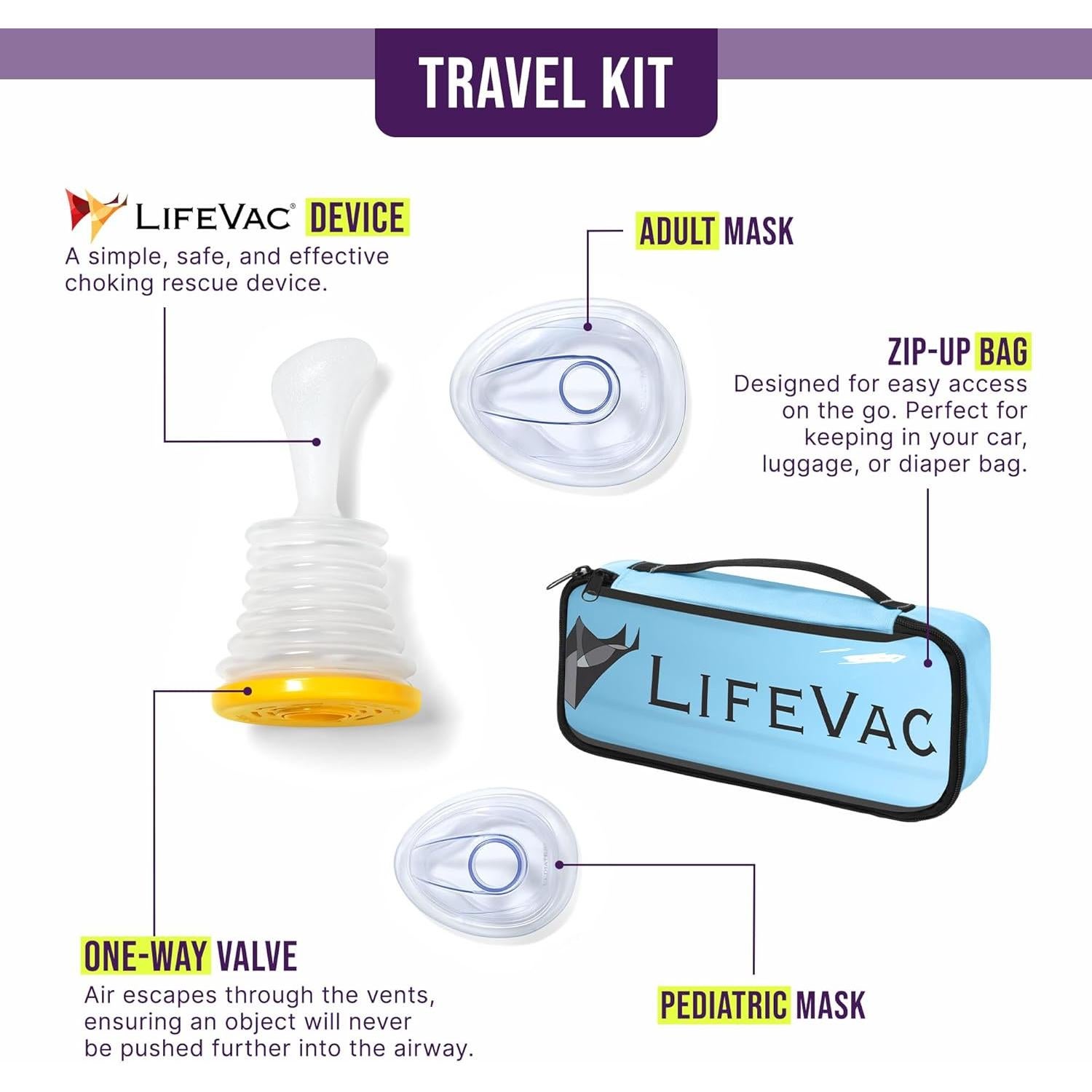 TRAVEL KIT

LIFEVAC® DEVICE
A simple, safe, and effective choking rescue device.

ADULT MASK

ZIP-UP BAG
Designed for easy access on the go. Perfect for keeping in your car, luggage, or diaper bag.

LIFEVAC

ONE-WAY VALVE
Air escapes through the vents, ensuring an object will never be pushed further into the airway.

PEDIATRIC MASK