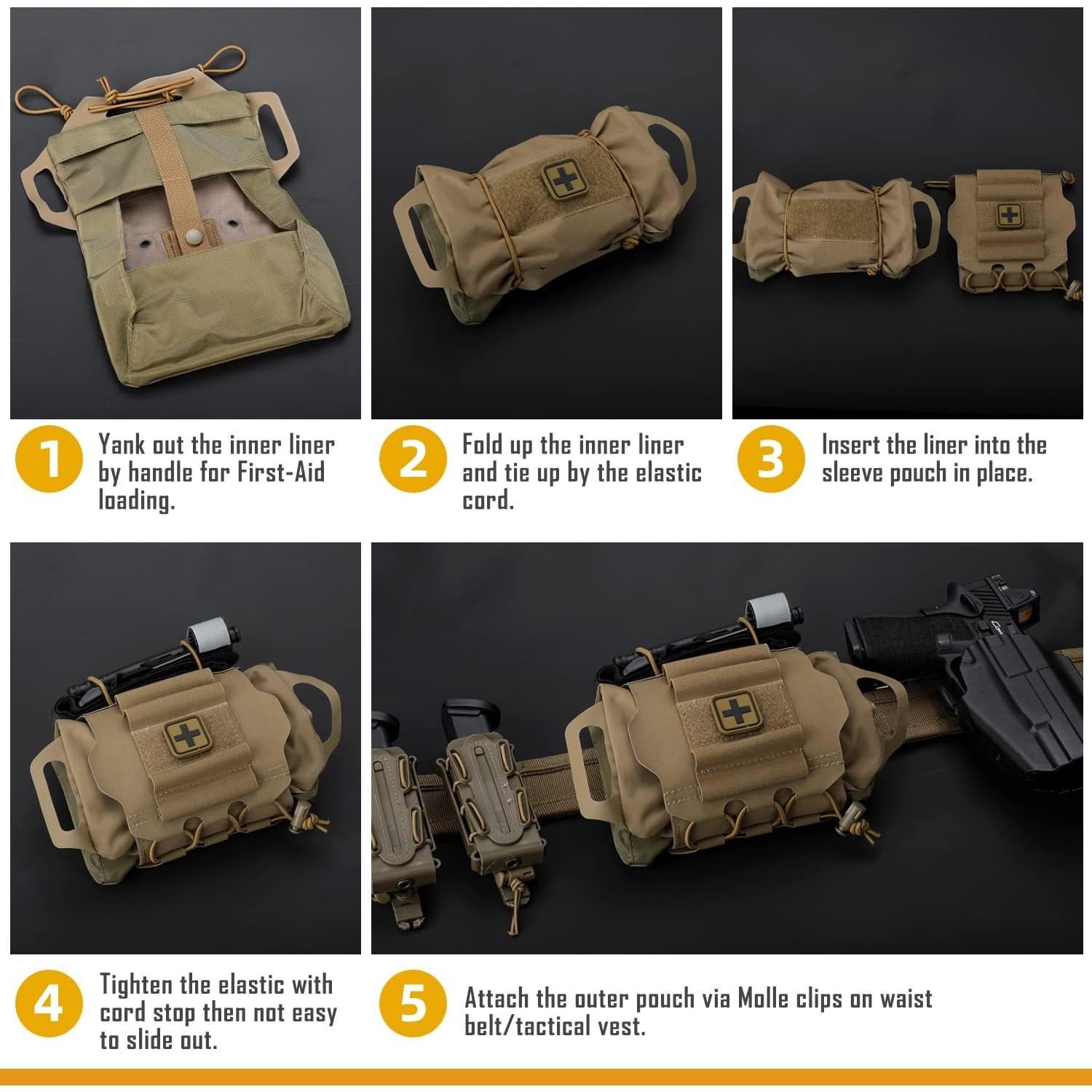 1 Yank out the inner liner by handle for First-Aid loading.

2 Fold up the inner liner and tie up by the elastic cord.

3 Insert the liner into the sleeve pouch in place.

4 Tighten the elastic with cord stop then not easy to slide out.

5 Attach the outer pouch via Molle clips on waist belt/tactical vest.