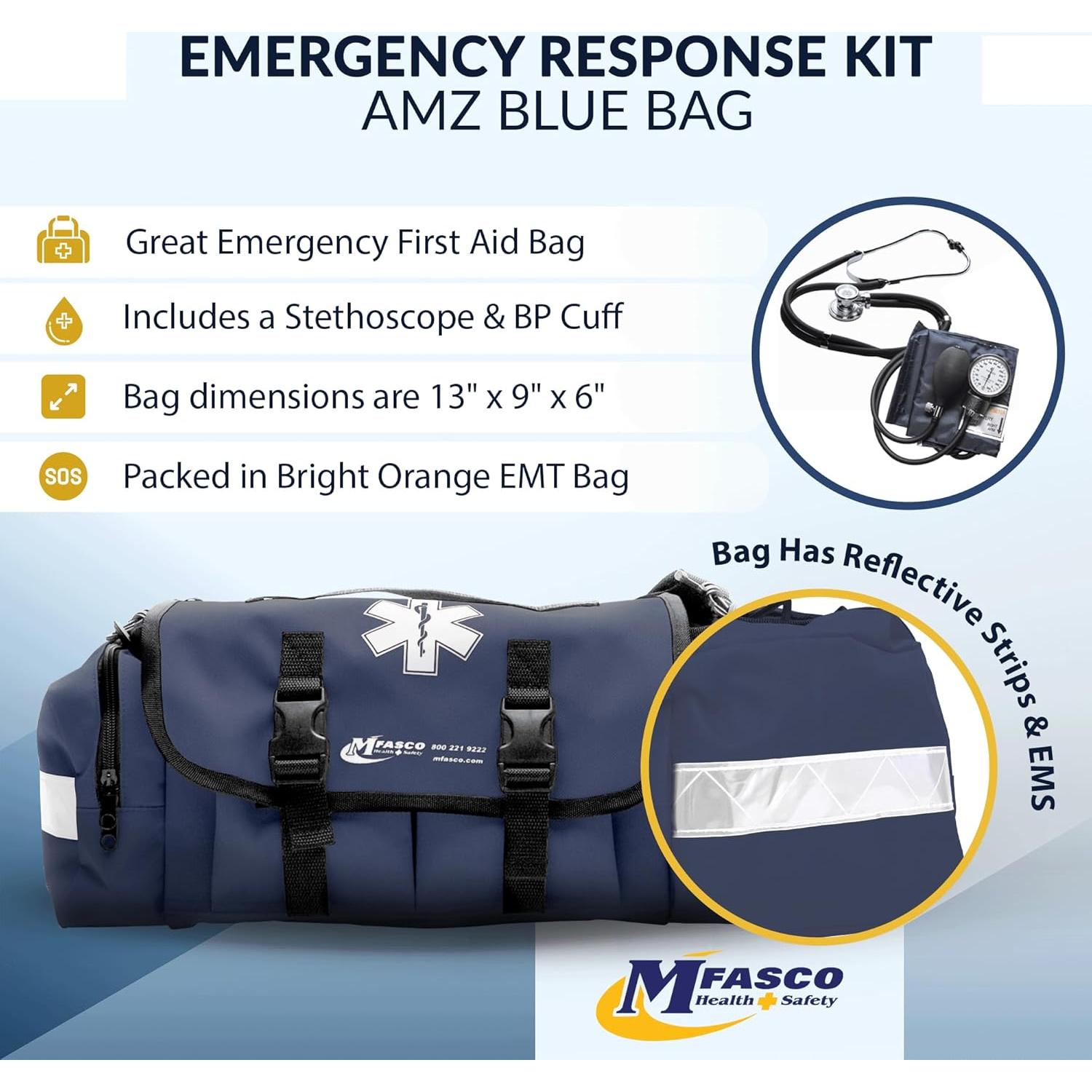 EMERGENCY RESPONSE KIT
AMZ BLUE BAG

Great Emergency First Aid Bag

Includes a Stethoscope & BP Cuff

Bag dimensions are 13" x 9" x 6"

SOS

Packed in Bright Orange EMT Bag

Bag Has Reflective Strips & EMS

MFASCO Health Safety 800 221 9222 mfasco.com

MFASCO Health Safety