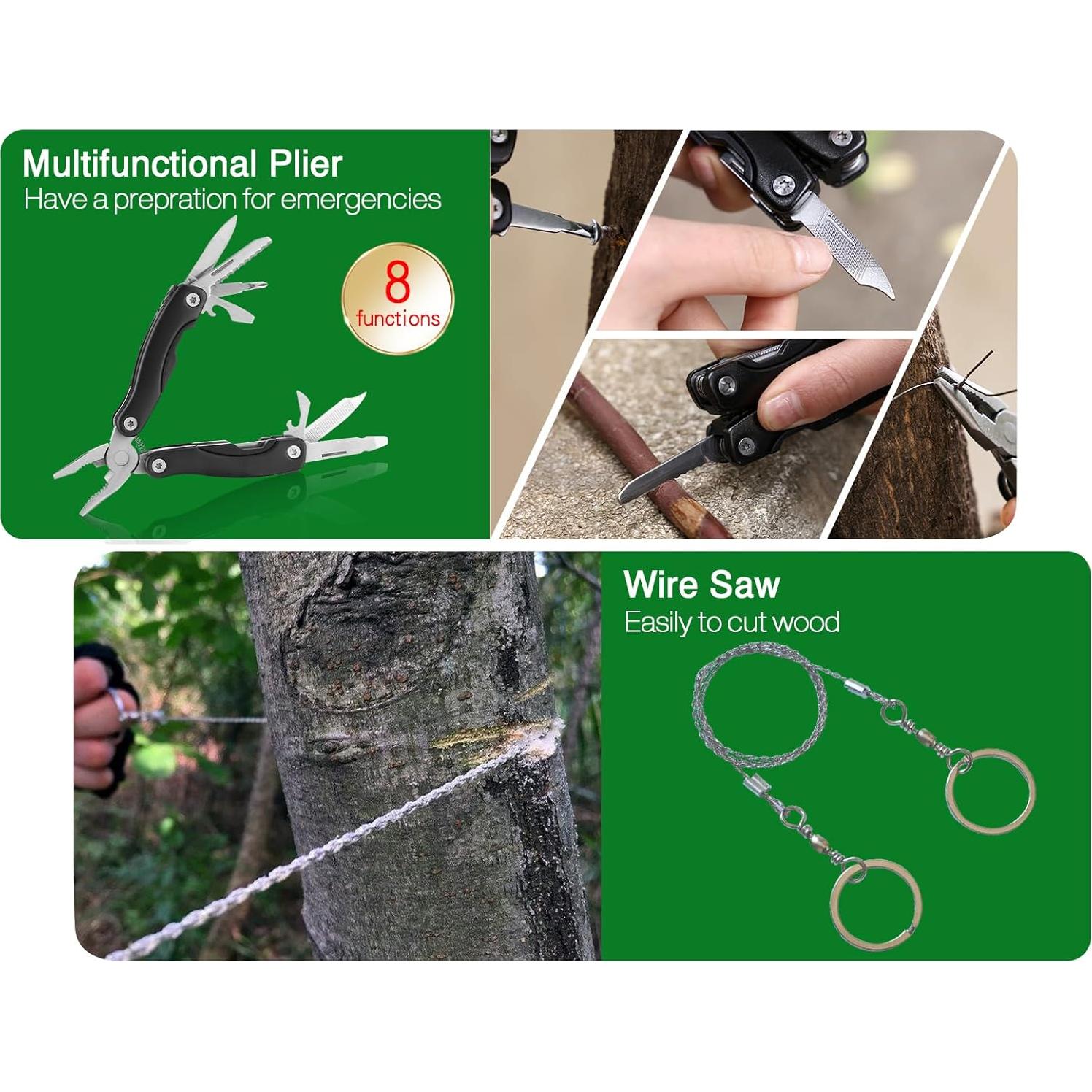 Multifunctional Plier
Have a prepration for emergencies

8
functions

Wire Saw
Easily to cut wood