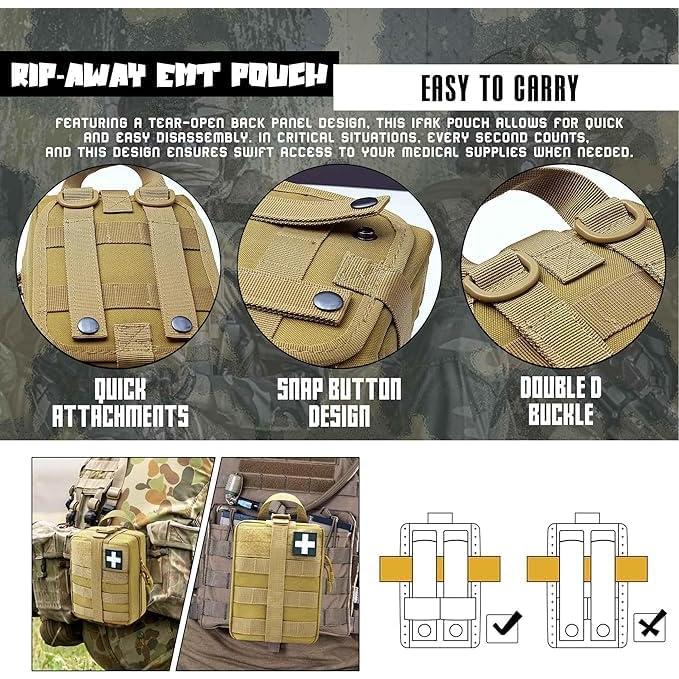 RIP-AWAY EMT POUCH

EASY TO CARRY

FEATURING A TEAR-OPEN BACK PANEL DESIGN, THIS IFAK POUCH ALLOWS FOR QUICK AND EASY DISASSEMBLY. IN CRITICAL SITUATIONS, EVERY SECOND COUNTS, AND THIS DESIGN ENSURES SWIFT ACCESS TO YOUR MEDICAL SUPPLIES WHEN NEEDED.

QUICK ATTACHMENTS

SNAP BUTTON DESIGN

DOUBLE D BUCKLE