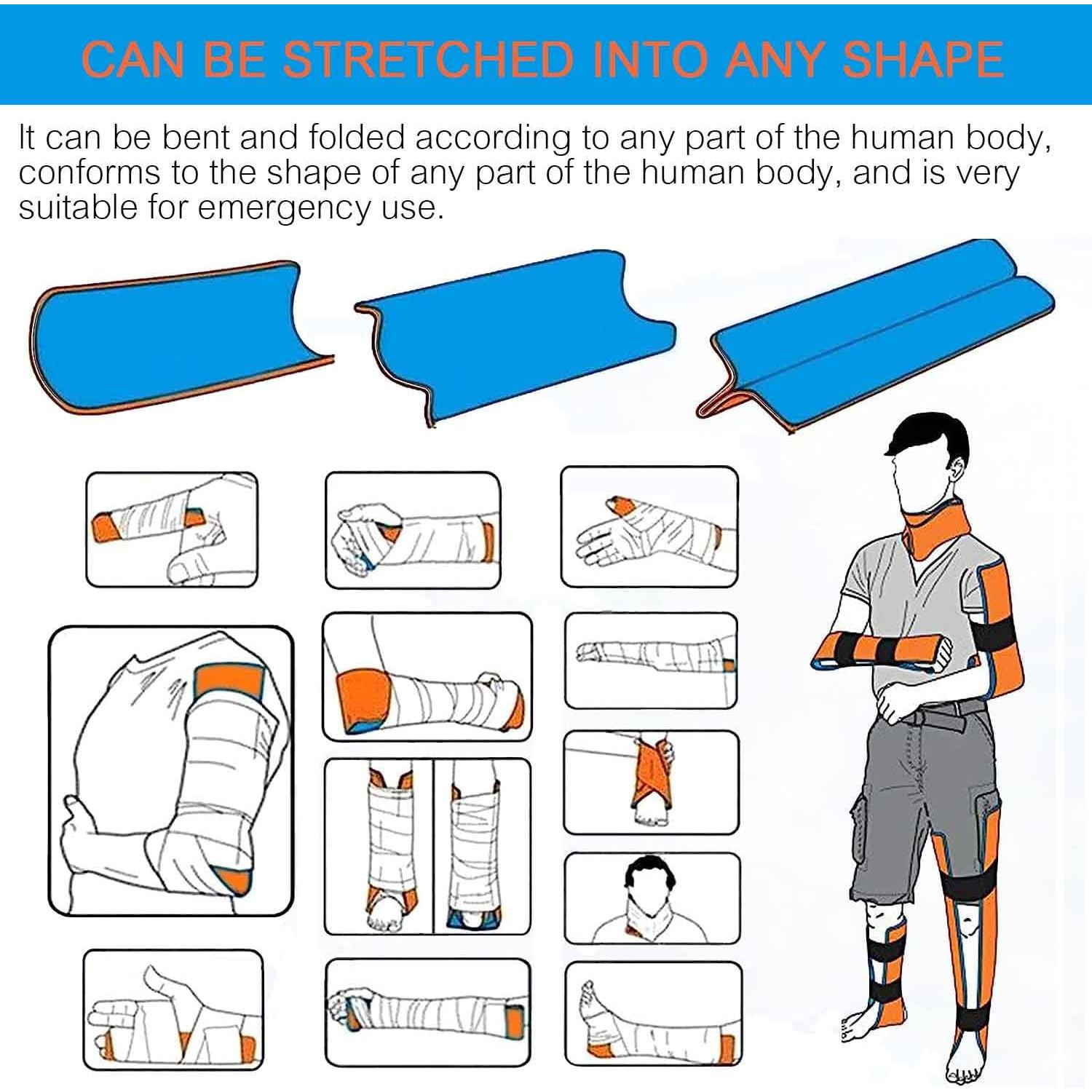 CAN BE STRETCHED INTO ANY SHAPE

It can be bent and folded according to any part of the human body, conforms to the shape of any part of the human body, and is very suitable for emergency use.