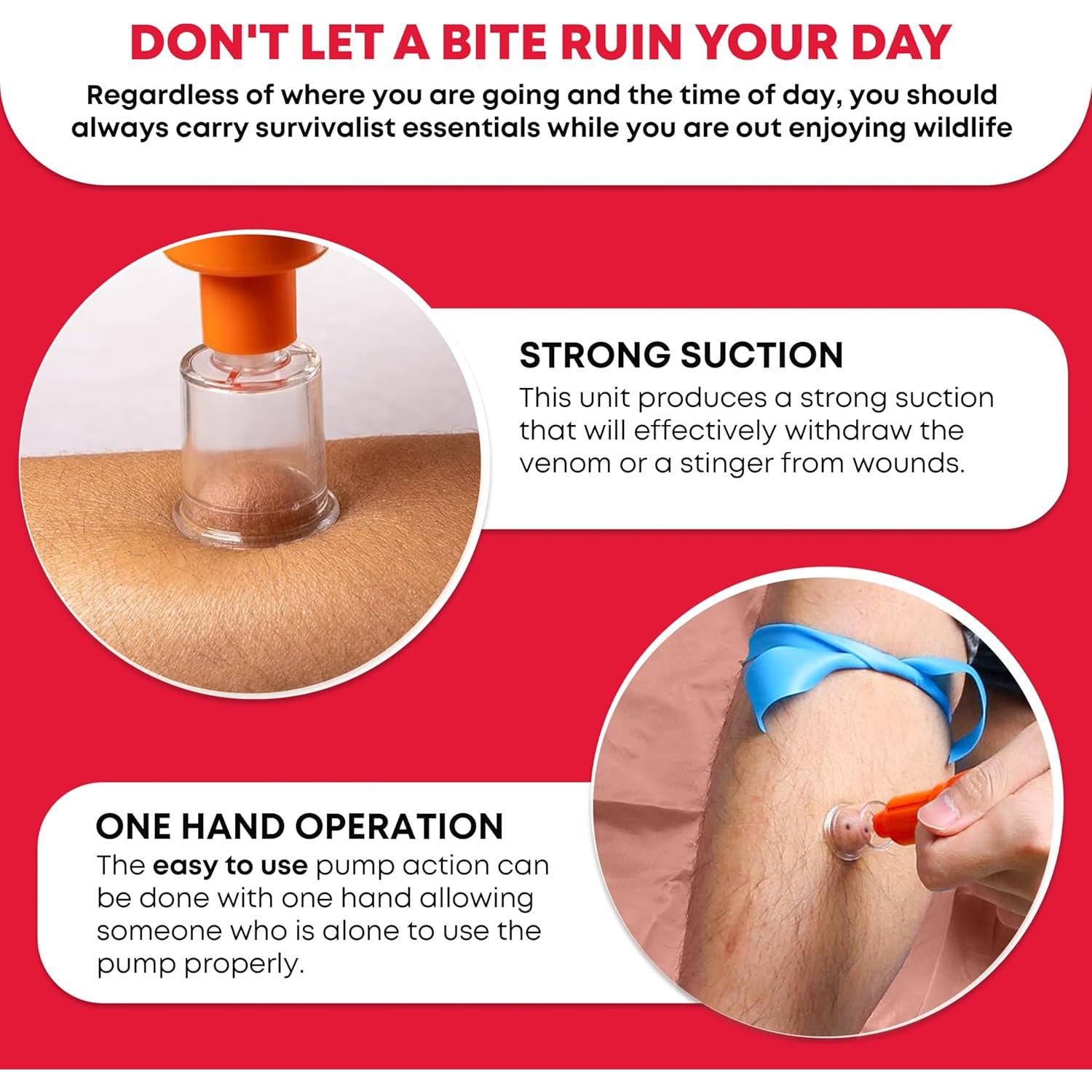 DON'T LET A BITE RUIN YOUR DAY

Regardless of where you are going and the time of day, you should always carry survivalist essentials while you are out enjoying wildlife

STRONG SUCTION

This unit produces a strong suction that will effectively withdraw the venom or a stinger from wounds.

ONE HAND OPERATION

The easy to use pump action can be done with one hand allowing someone who is alone to use the pump properly.