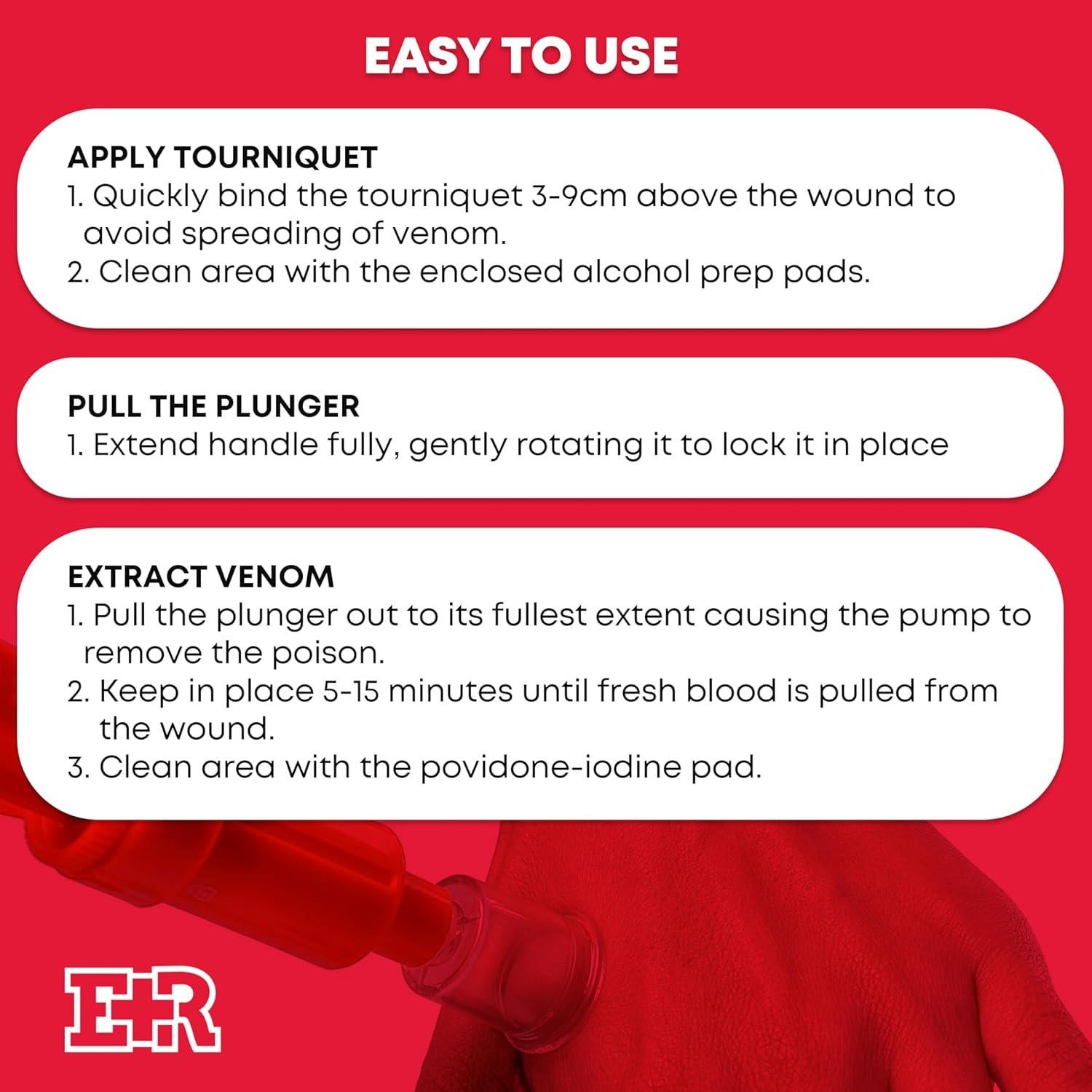 EASY TO USE

APPLY TOURNIQUET
1. Quickly bind the tourniquet 3-9cm above the wound to avoid spreading of venom.
2. Clean area with the enclosed alcohol prep pads.

PULL THE PLUNGER
1. Extend handle fully, gently rotating it to lock it in place

EXTRACT VENOM
1. Pull the plunger out to its fullest extent causing the pump to remove the poison.
2. Keep in place 5-15 minutes until fresh blood is pulled from the wound.
3. Clean area with the povidone-iodine pad.

ER