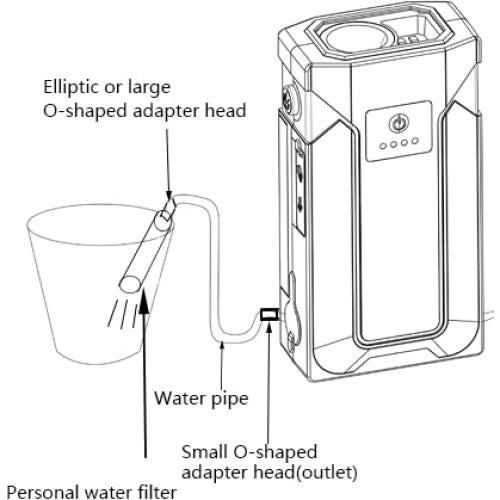 Elliptic or large
O-shaped adapter head

Water pipe

Small O-shaped
adapter head(outlet)

Personal water filter