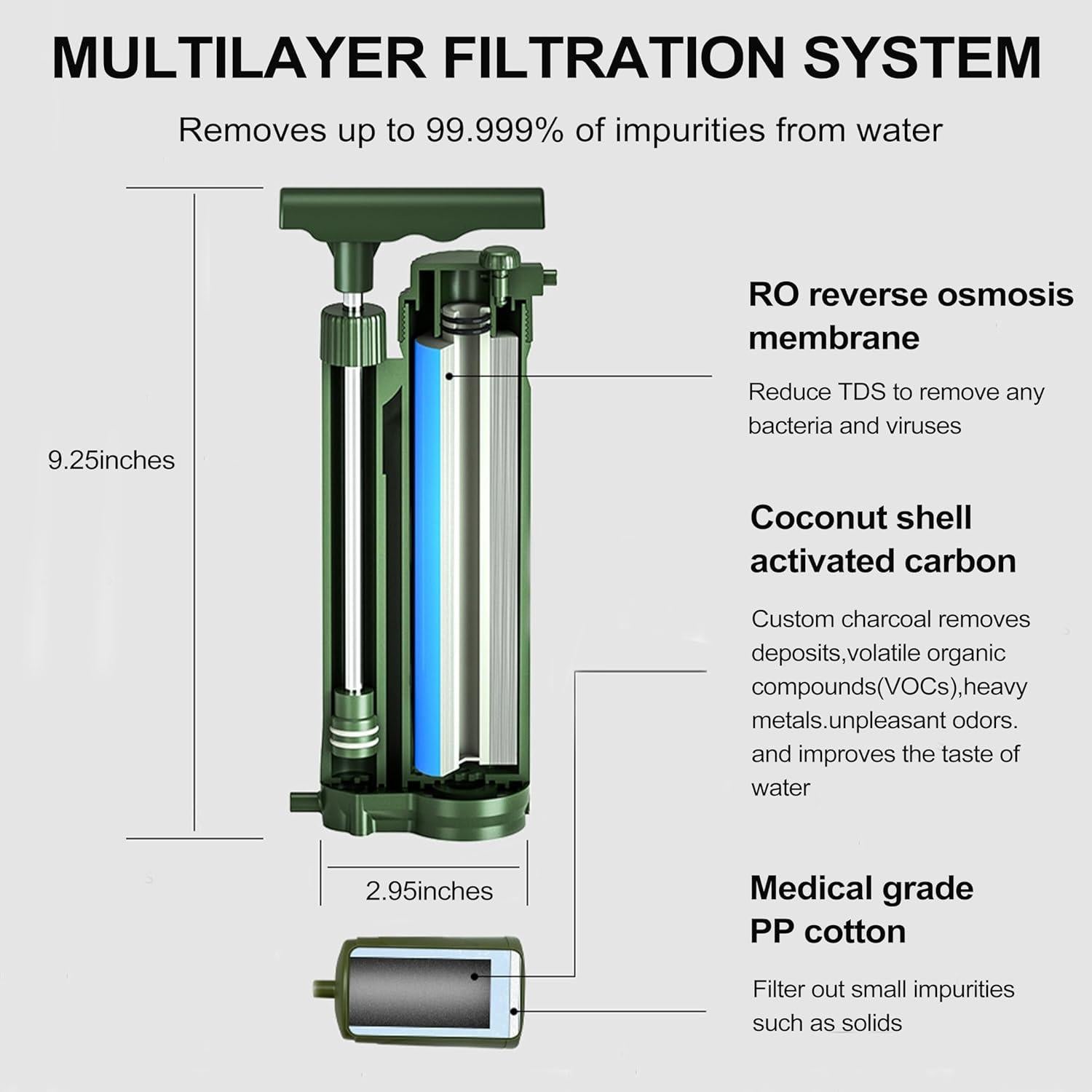 MULTILAYER FILTRATION SYSTEM

Removes up to 99.999% of impurities from water

9.25inches

2.95inches

RO reverse osmosis membrane

Reduce TDS to remove any bacteria and viruses

Coconut shell activated carbon

Custom charcoal removes deposits,volatile organic compounds(VOCs),heavy metals.unpleasant odors. and improves the taste of water

Medical grade PP cotton

Filter out small impurities such as solids