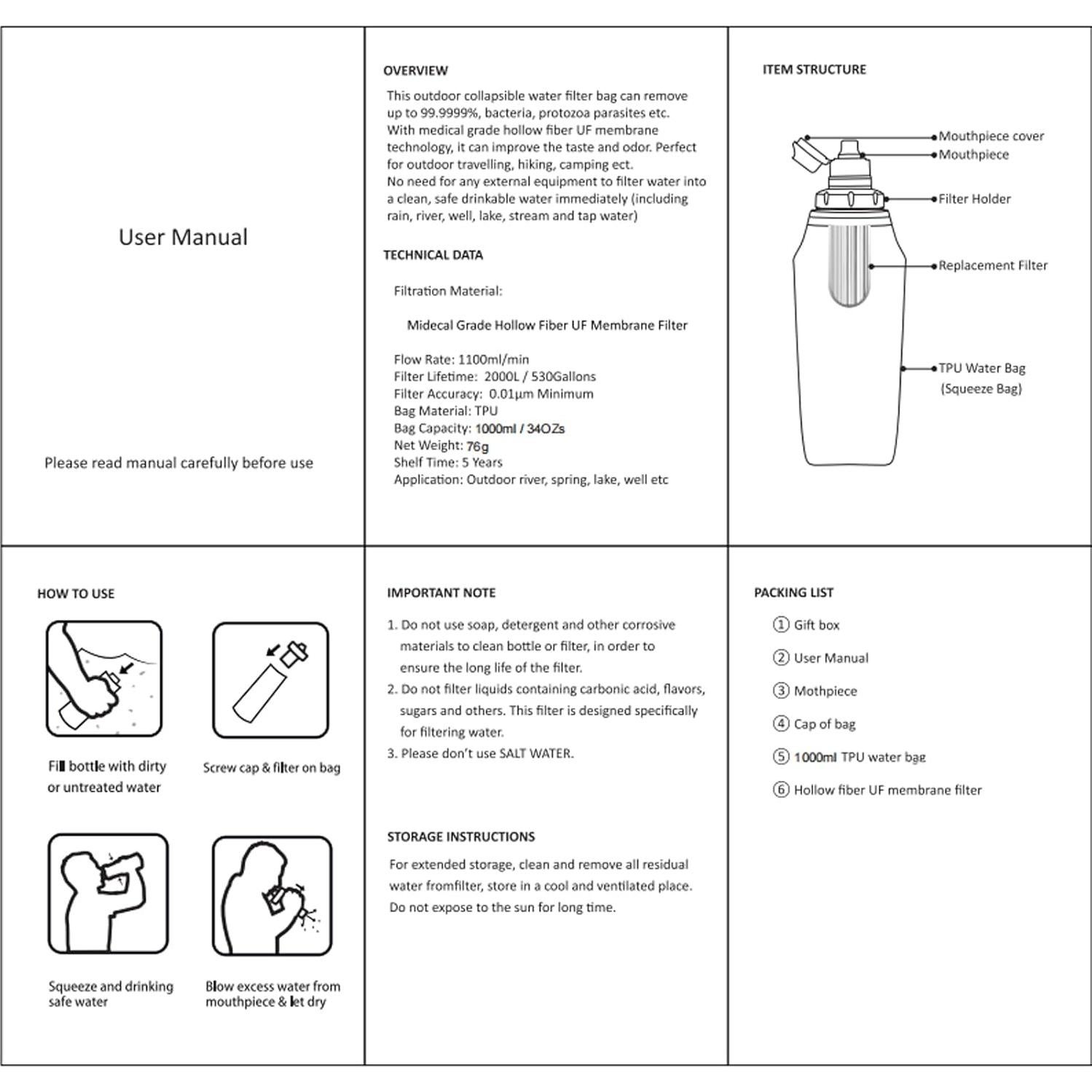 User Manual

Please read manual carefully before use

OVERVIEW

This outdoor collapsible water filter bag can remove up to 99.9999%, bacteria, protozoa parasites etc. With medical grade hollow fiber UF membrane technology, it can improve the taste and odor. Perfect for outdoor travelling, hiking, camping ect. No need for any external equipment to filter water into a clean, safe drinkable water immediately (including rain, river, well, lake, stream and tap water)

TECHNICAL DATA

Filtration Material:

Midecal Grade Hollow Fiber UF Membrane Filter

Flow Rate: 1100ml/min
Filter Lifetime: 2000L / 530Gallons
Filter Accuracy: 0.01μm Minimum
Bag Material: TPU
Bag Capacity: 1000ml / 34OZs
Net Weight: 76g
Shelf Time: 5 Years
Application: Outdoor river, spring, lake, well etc

ITEM STRUCTURE

Mouthpiece cover
Mouthpiece
Filter Holder
Replacement Filter
TPU Water Bag (Squeeze Bag)

HOW TO USE

Fill bottle with dirty or untreated water

Screw cap & filter on bag

Squeeze and drinking safe water

Blow excess water from mouthpiece & let dry

IMPORTANT NOTE

1. Do not use soap, detergent and other corrosive materials to clean bottle or filter, in order to ensure the long life of the filter.
2. Do not filter liquids containing carbonic acid, flavors, sugars and others. This filter is designed specifically for filtering water.
3. Please don't use SALT WATER.

STORAGE INSTRUCTIONS

For extended storage, clean and remove all residual water fromfilter, store in a cool and ventilated place. Do not expose to the sun for long time.

PACKING LIST

① Gift box
② User Manual
③ Mothpiece
④ Cap of bag
⑤ 1000ml TPU water bag
⑥ Hollow fiber UF membrane filter