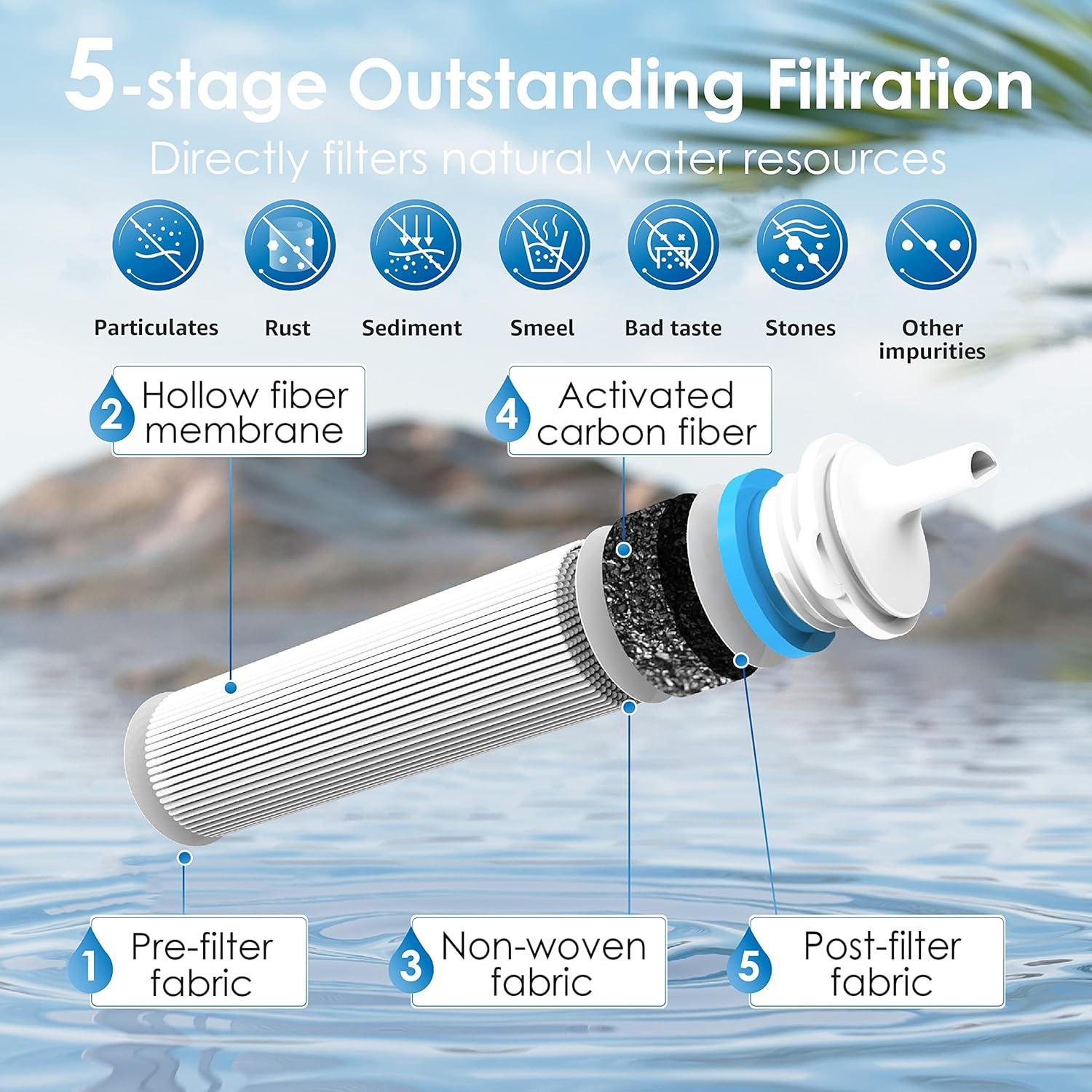 5-stage Outstanding Filtration

Directly filters natural water resources

Particulates

Rust

Sediment

Smeel

Bad taste

Stones

Other impurities

2 Hollow fiber membrane

4 Activated carbon fiber

1 Pre-filter fabric

3 Non-woven fabric

5 Post-filter fabric