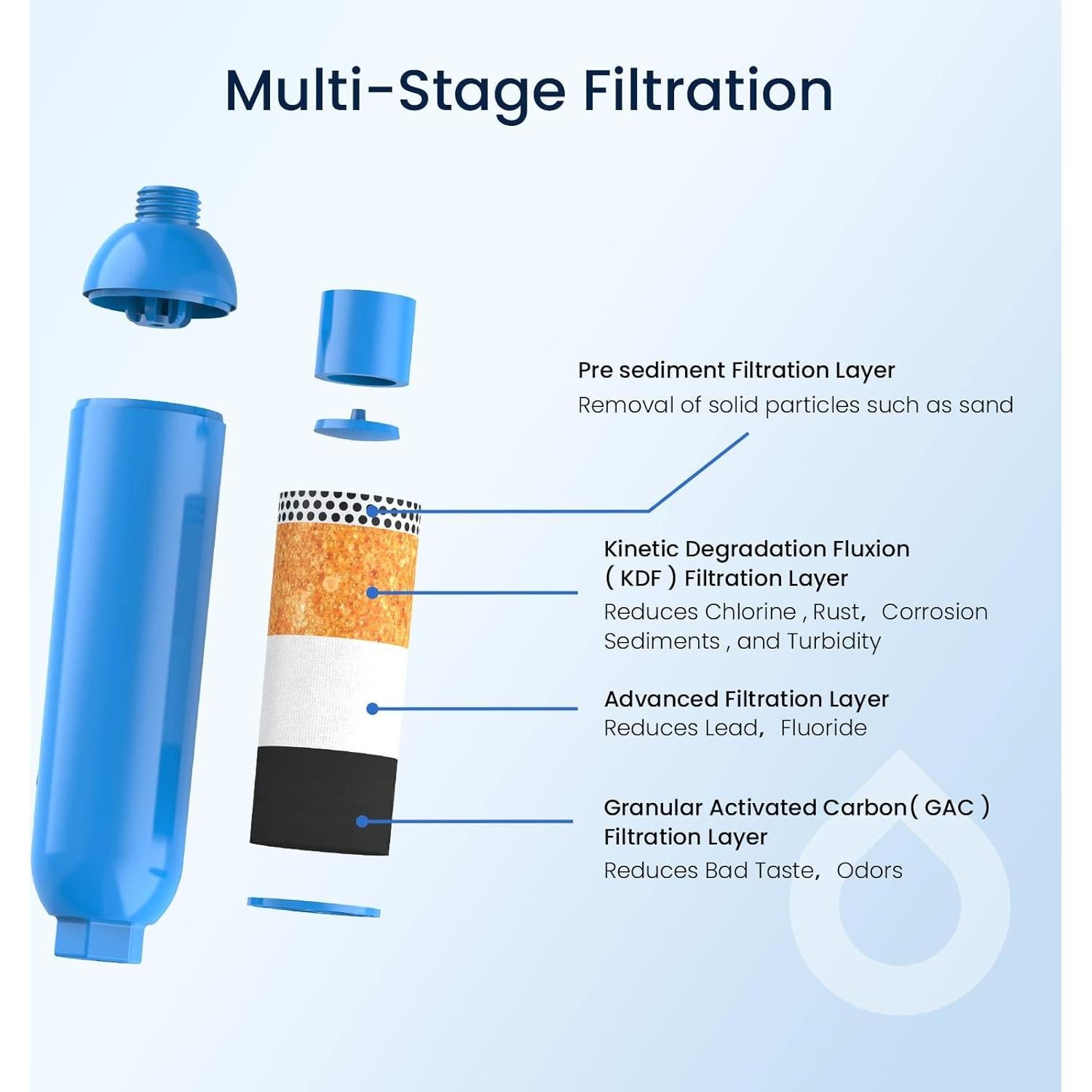 Multi-Stage Filtration

Pre sediment Filtration Layer
Removal of solid particles such as sand

Kinetic Degradation Fluxion ( KDF ) Filtration Layer
Reduces Chlorine , Rust, Corrosion Sediments , and Turbidity

Advanced Filtration Layer
Reduces Lead, Fluoride

Granular Activated Carbon( GAC ) Filtration Layer
Reduces Bad Taste, Odors