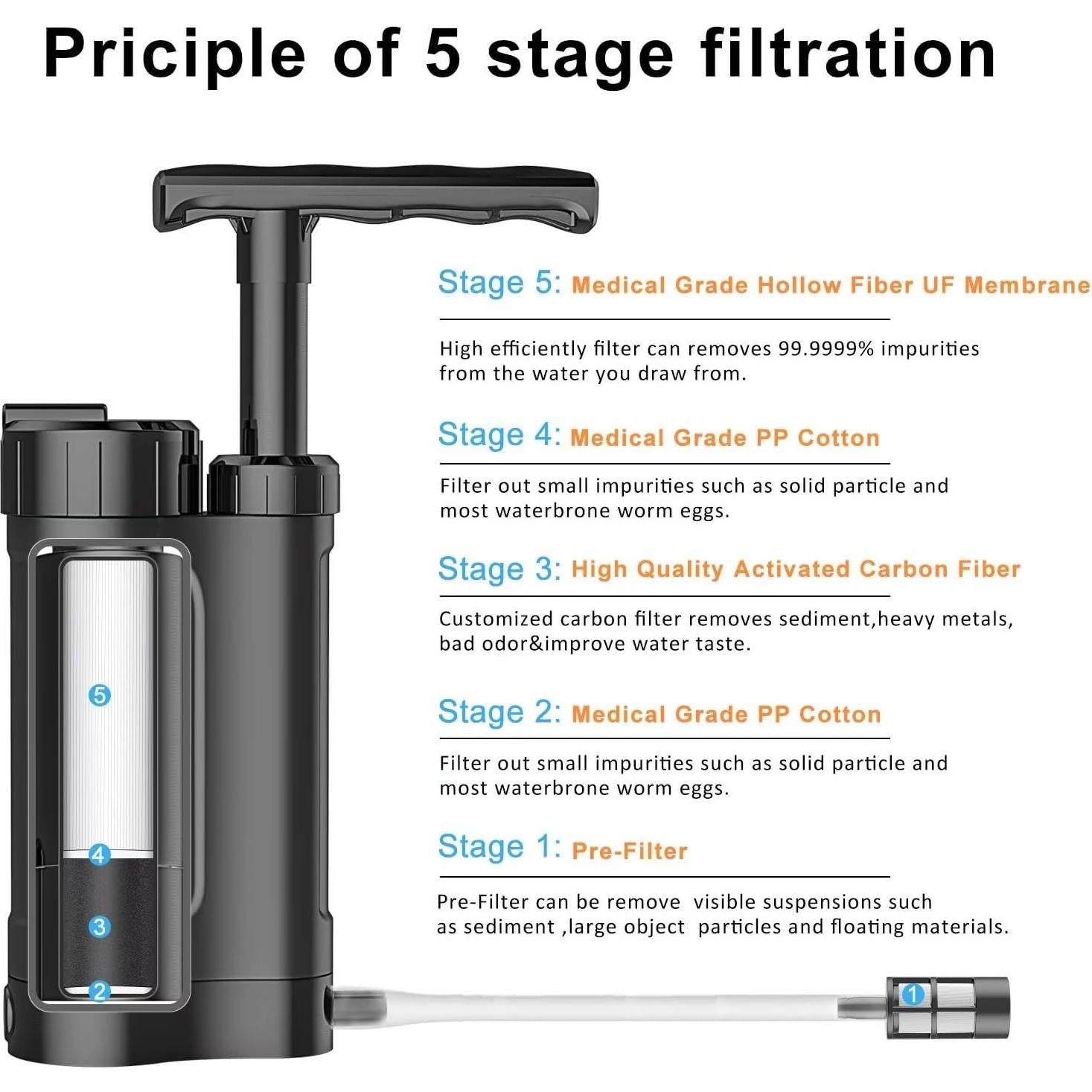 Priciple of 5 stage filtration

Stage 5: Medical Grade Hollow Fiber UF Membrane

High efficiently filter can removes 99.9999% impurities from the water you draw from.

Stage 4: Medical Grade PP Cotton

Filter out small impurities such as solid particle and most waterbrone worm eggs.

Stage 3: High Quality Activated Carbon Fiber

Customized carbon filter removes sediment,heavy metals, bad odor&improve water taste.

Stage 2: Medical Grade PP Cotton

Filter out small impurities such as solid particle and most waterbrone worm eggs.

Stage 1: Pre-Filter

Pre-Filter can be remove visible suspensions such as sediment ,large object particles and floating materials.

5
4
3
2
1