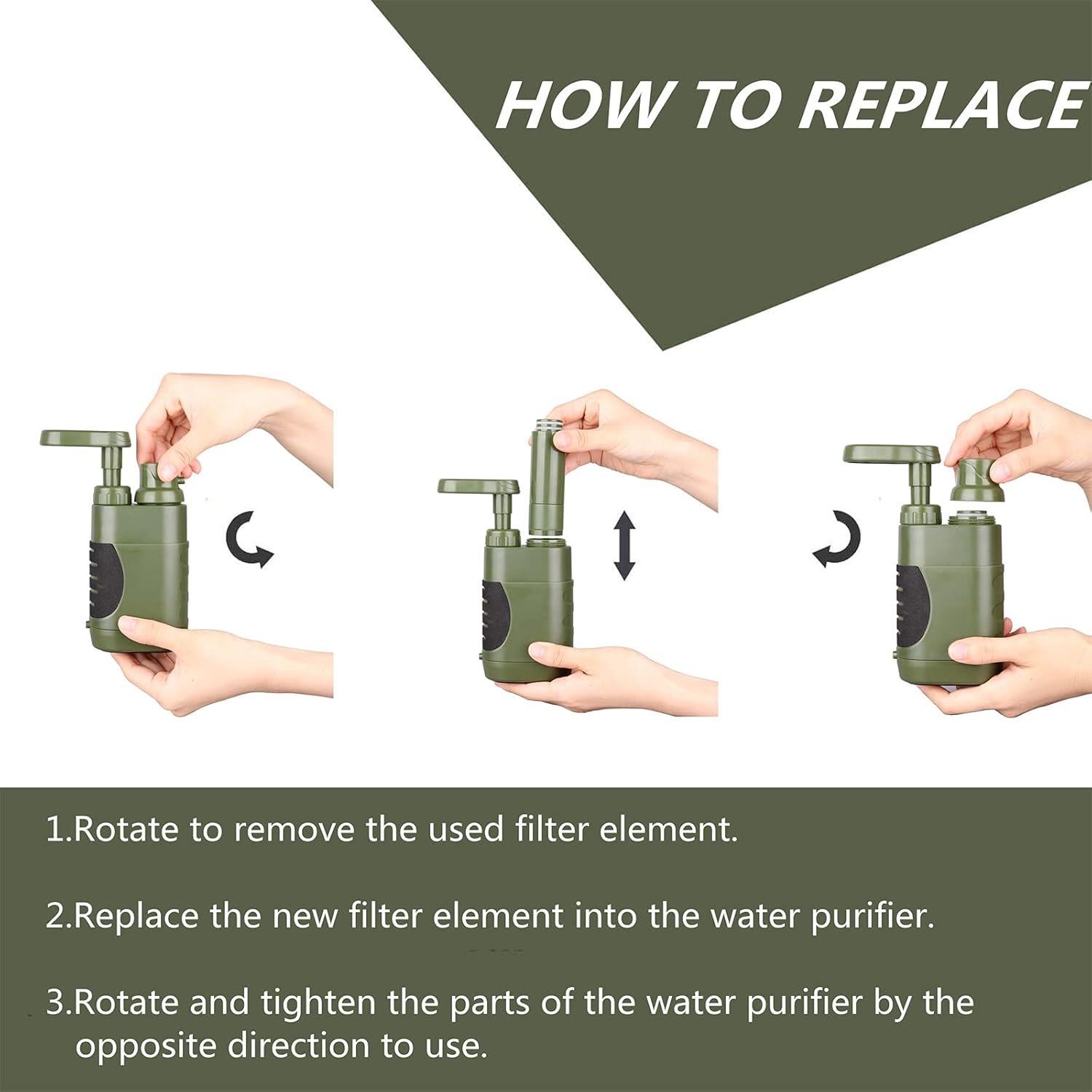 HOW TO REPLACE

1.Rotate to remove the used filter element.

2.Replace the new filter element into the water purifier.

3.Rotate and tighten the parts of the water purifier by the opposite direction to use.