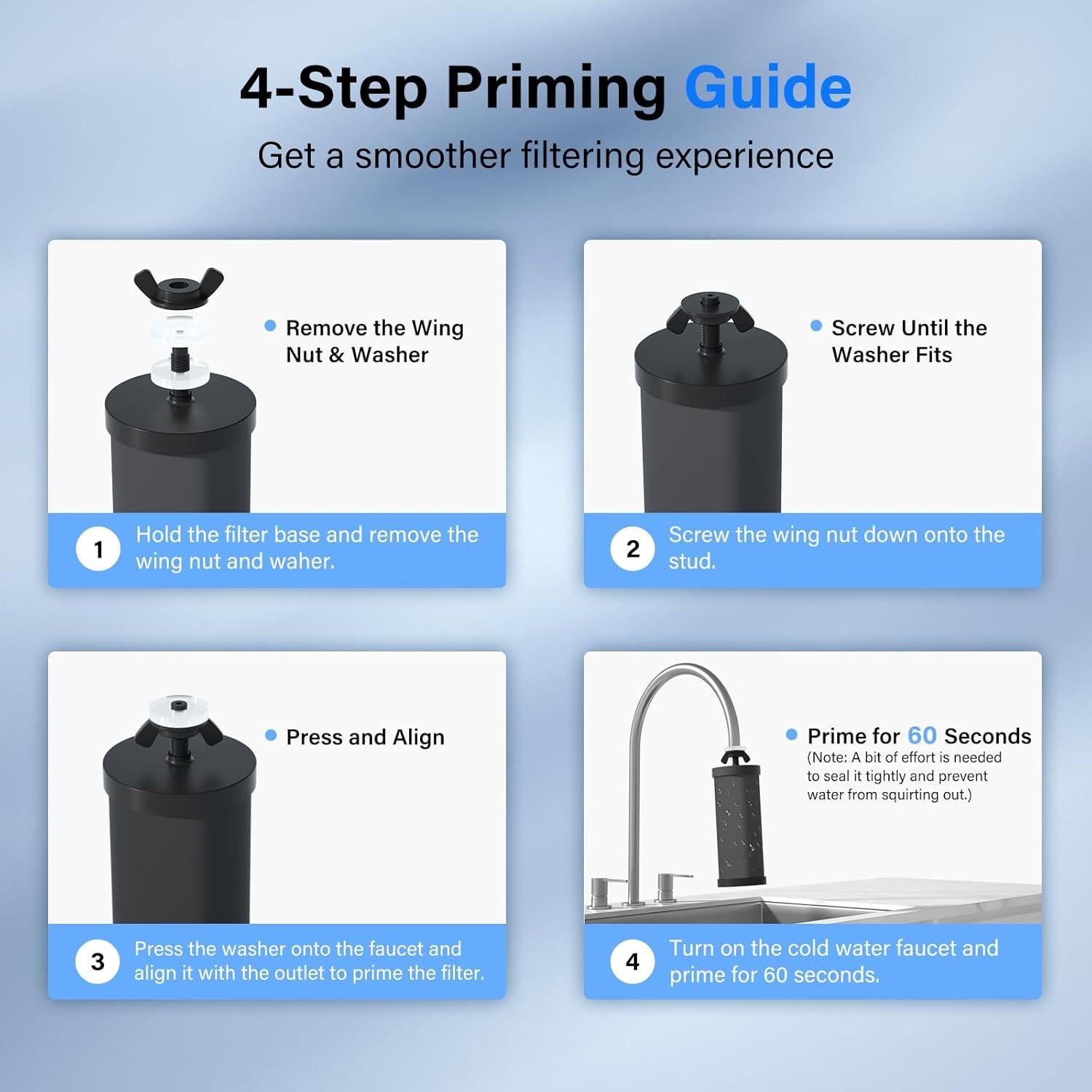 4-Step Priming Guide

Get a smoother filtering experience

Remove the Wing Nut & Washer

1 Hold the filter base and remove the wing nut and waher.

Screw Until the Washer Fits

2 Screw the wing nut down onto the stud.

Press and Align

3 Press the washer onto the faucet and align it with the outlet to prime the filter.

Prime for 60 Seconds
(Note: A bit of effort is needed to seal it tightly and prevent water from squirting out.)

4 Turn on the cold water faucet and prime for 60 seconds.