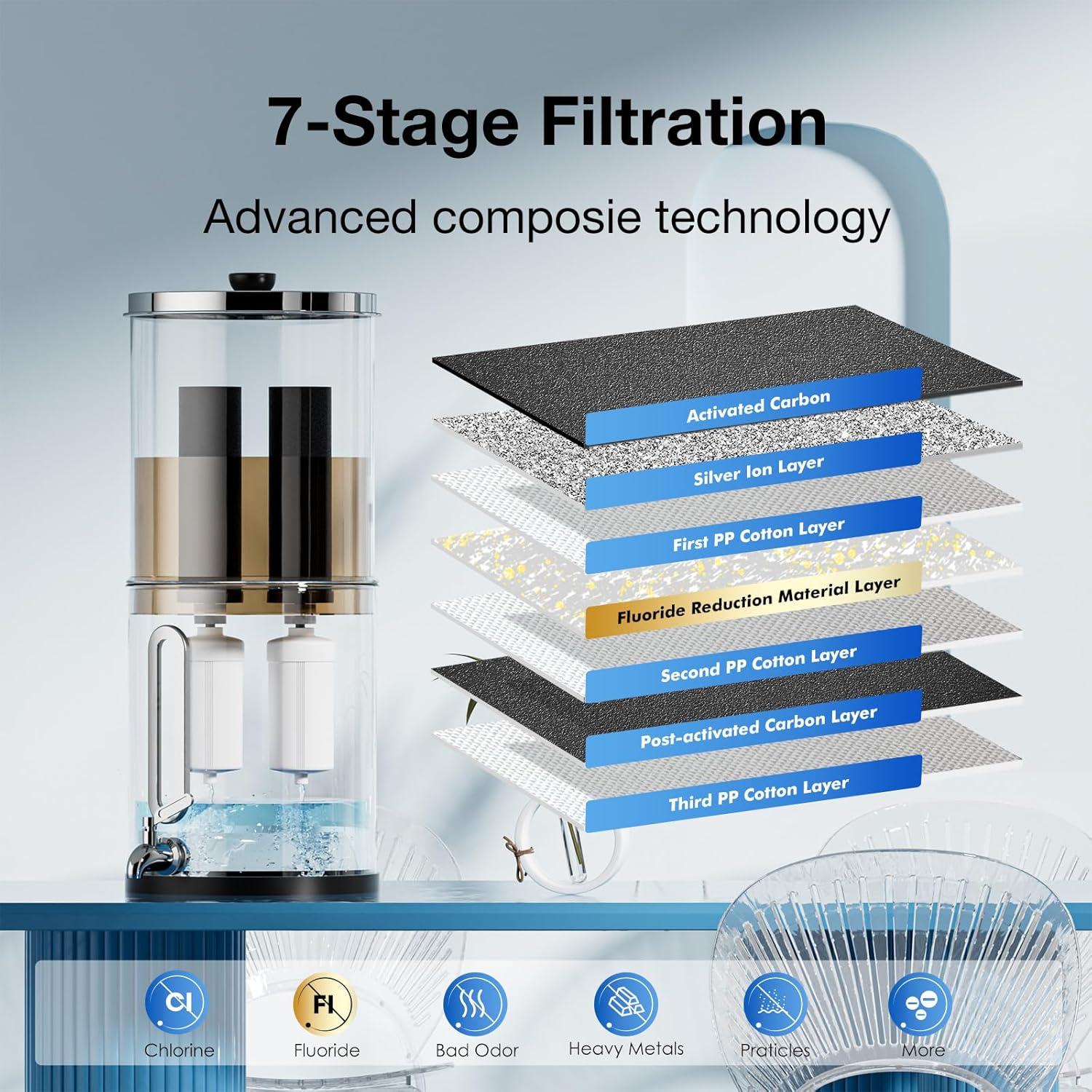 7-Stage Filtration

Advanced composie technology

Activated Carbon

Silver Ion Layer

First PP Cotton Layer

Fluoride Reduction Material Layer

Second PP Cotton Layer

Post-activated Carbon Layer

Third PP Cotton Layer

Cl

Chlorine

Fl

Fluoride

Bad Odor

Heavy Metals

Praticles

More