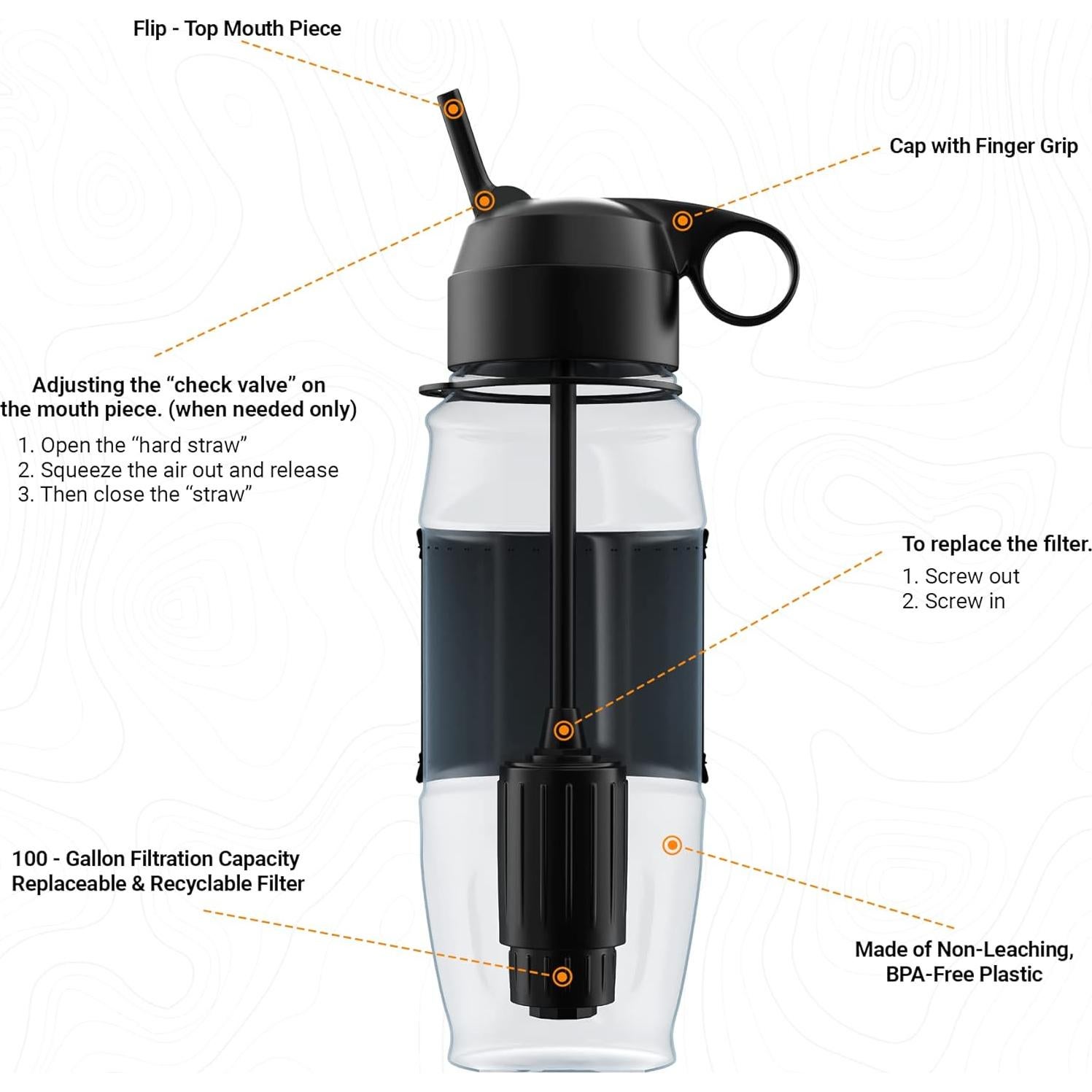 Flip - Top Mouth Piece

Cap with Finger Grip

Adjusting the “check valve” on the mouth piece. (when needed only)

1. Open the “hard straw”
2. Squeeze the air out and release
3. Then close the “straw”

To replace the filter.

1. Screw out
2. Screw in

100 - Gallon Filtration Capacity
Replaceable & Recyclable Filter

Made of Non-Leaching, BPA-Free Plastic