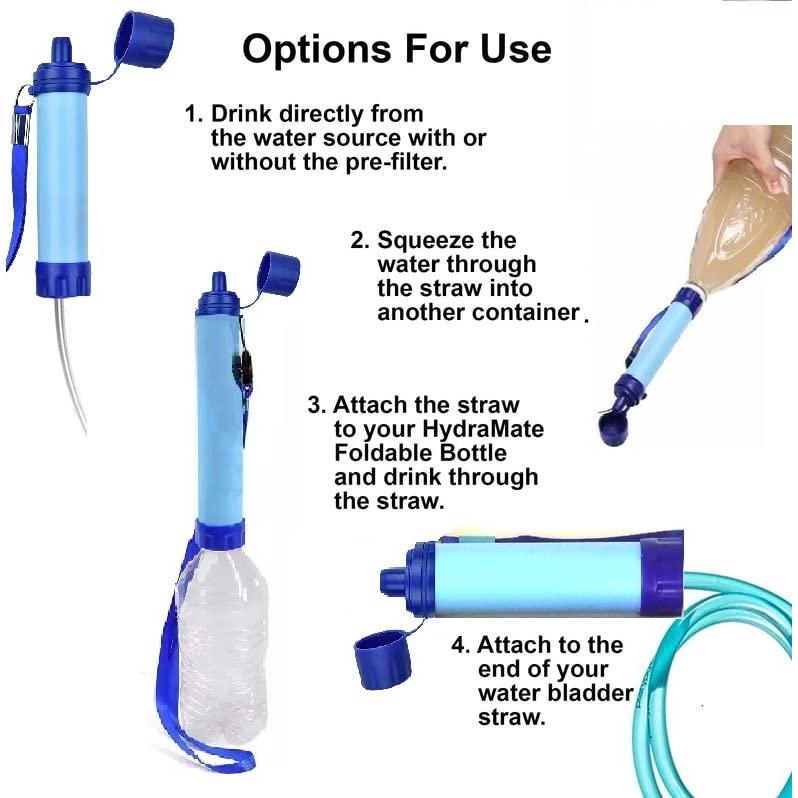 Options For Use

1. Drink directly from the water source with or without the pre-filter.

2. Squeeze the water through the straw into another container.

3. Attach the straw to your HydraMate Foldable Bottle and drink through the straw.

4. Attach to the end of your water bladder straw.