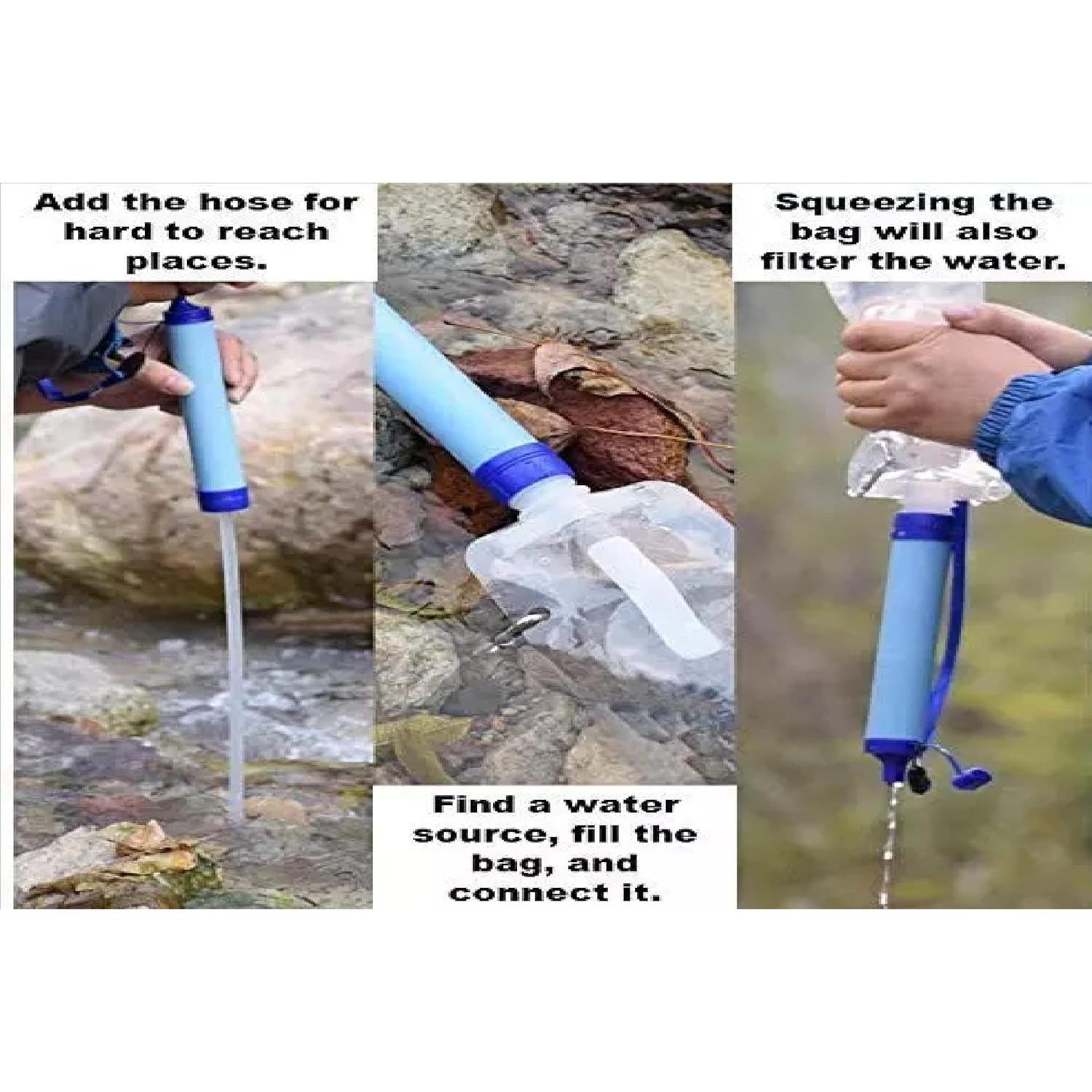 Add the hose for hard to reach places.

Find a water source, fill the bag, and connect it.

Squeezing the bag will also filter the water.