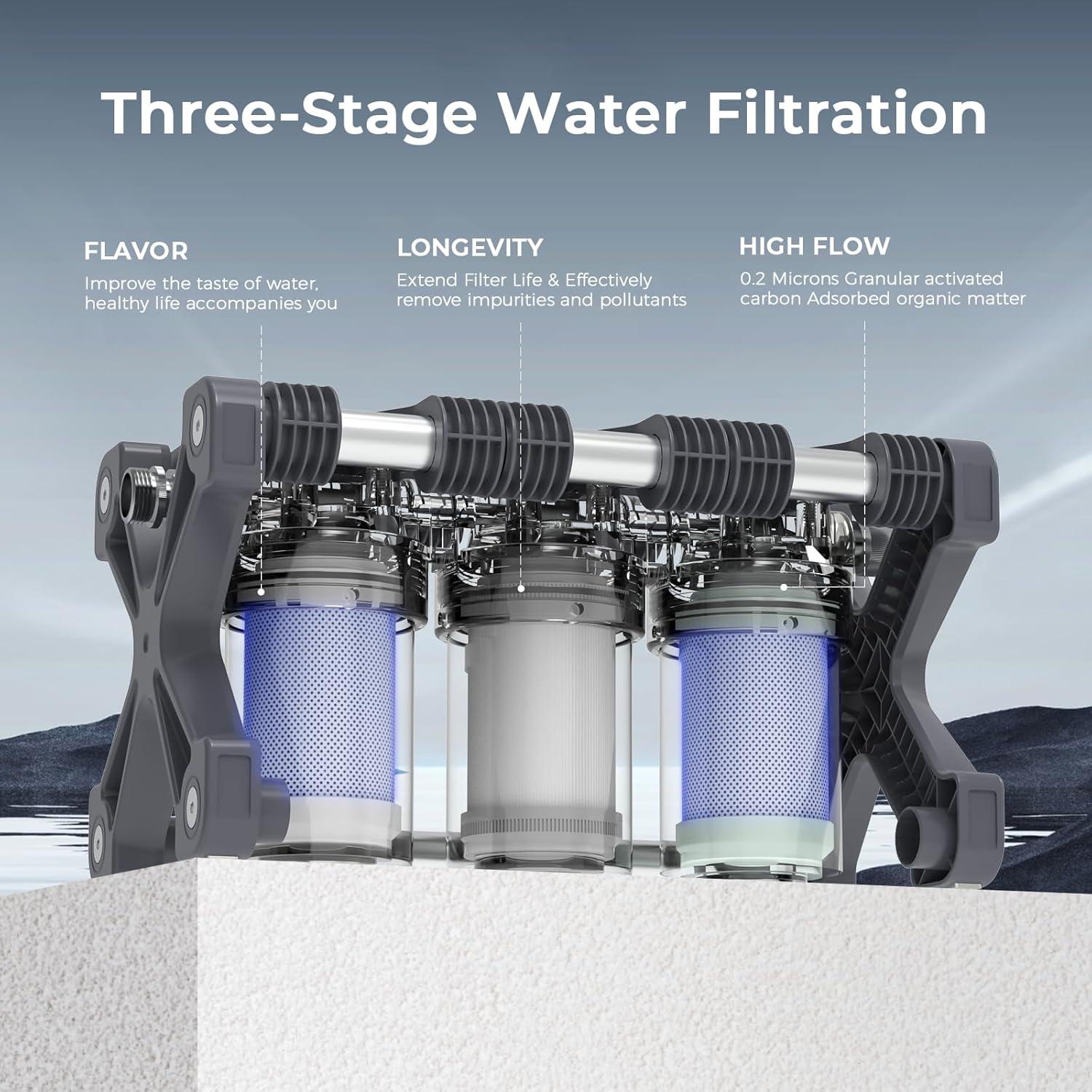 Three-Stage Water Filtration

FLAVOR
Improve the taste of water, healthy life accompanies you

LONGEVITY
Extend Filter Life & Effectively remove impurities and pollutants

HIGH FLOW
0.2 Microns Granular activated carbon Adsorbed organic matter