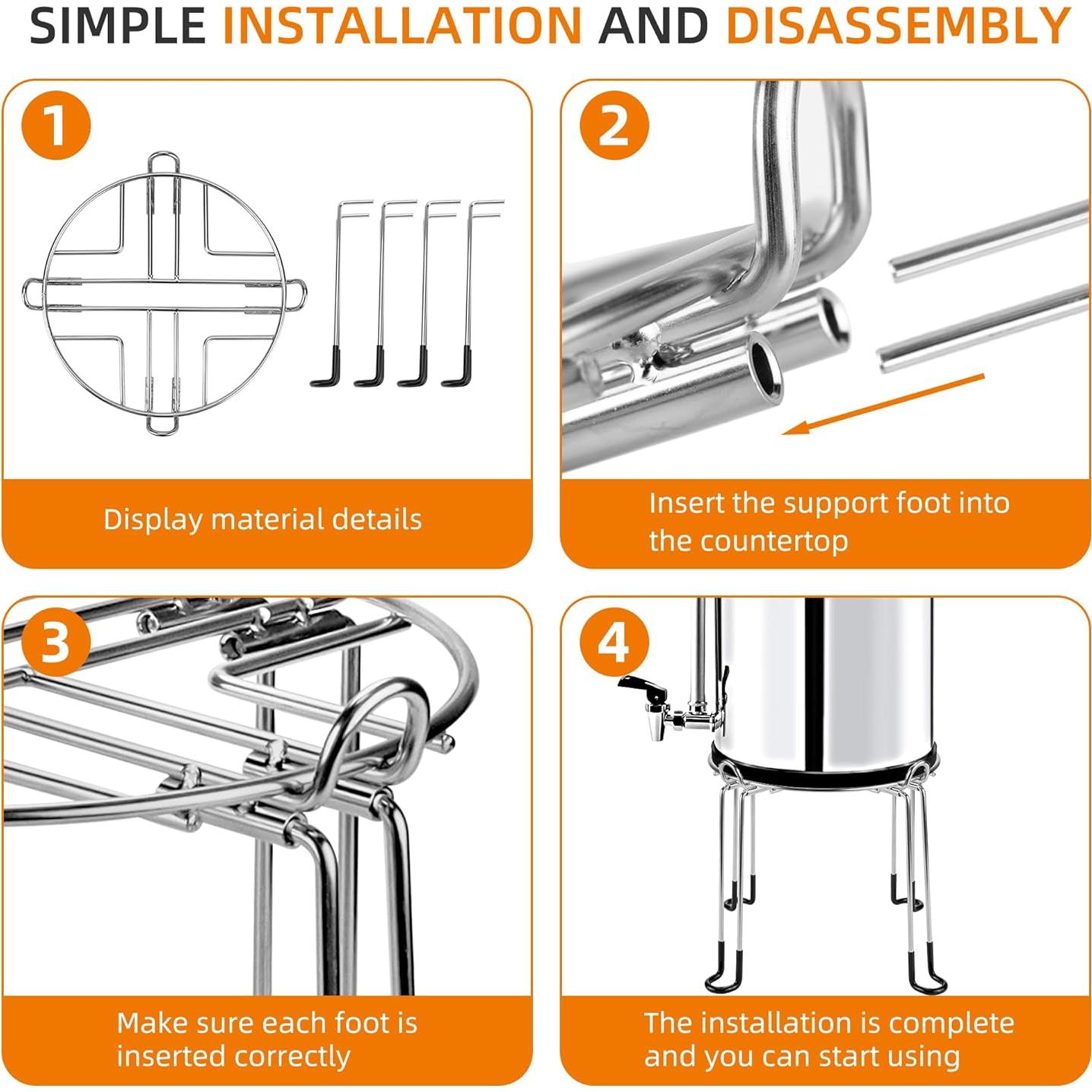 SIMPLE INSTALLATION AND DISASSEMBLY

1

Display material details

2

Insert the support foot into the countertop

3

Make sure each foot is inserted correctly

4

The installation is complete and you can start using