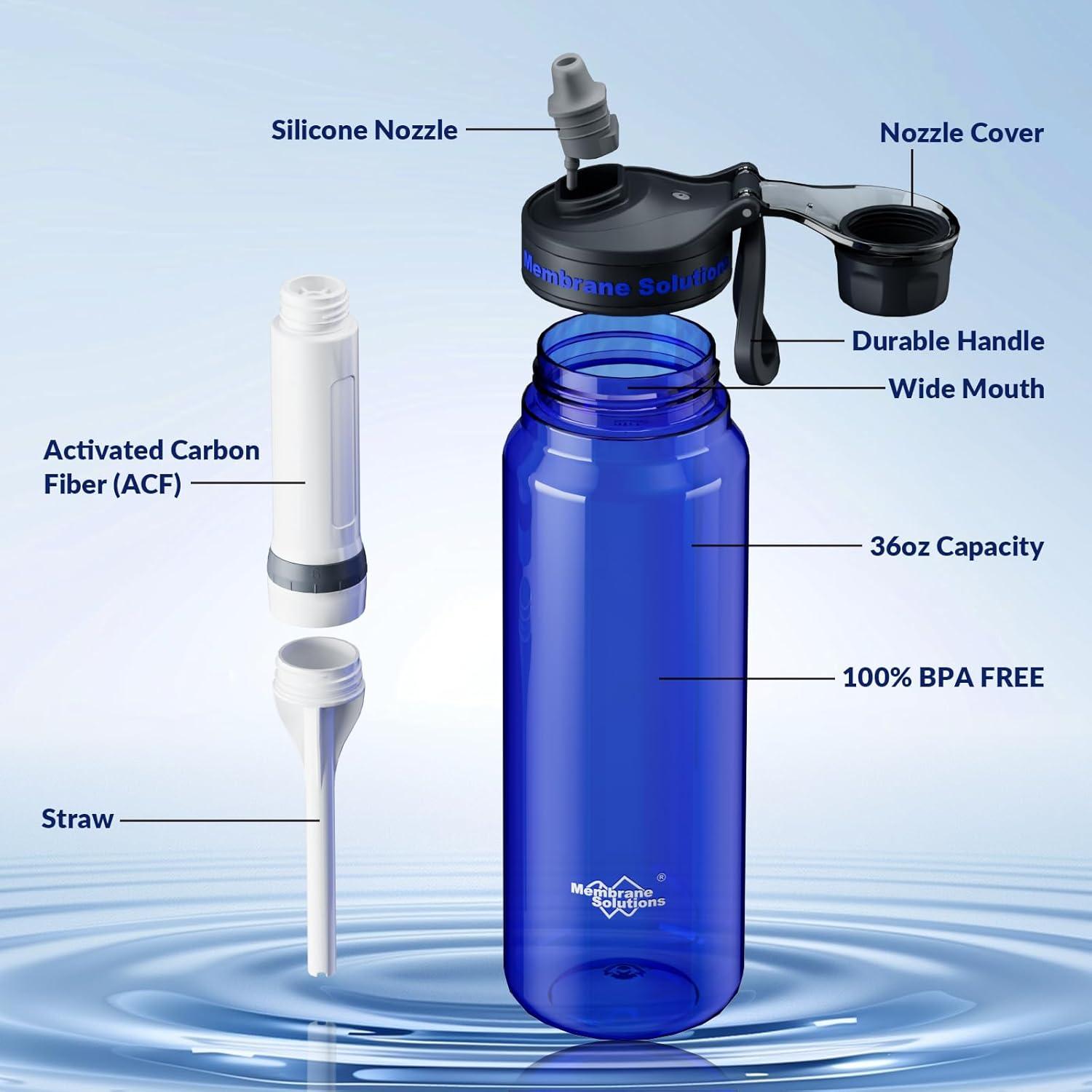 Silicone Nozzle

Nozzle Cover

Membrane Solutions

Durable Handle

Wide Mouth

Activated Carbon Fiber (ACF)

36oz Capacity

100% BPA FREE

Straw

Membrane Solutions ®