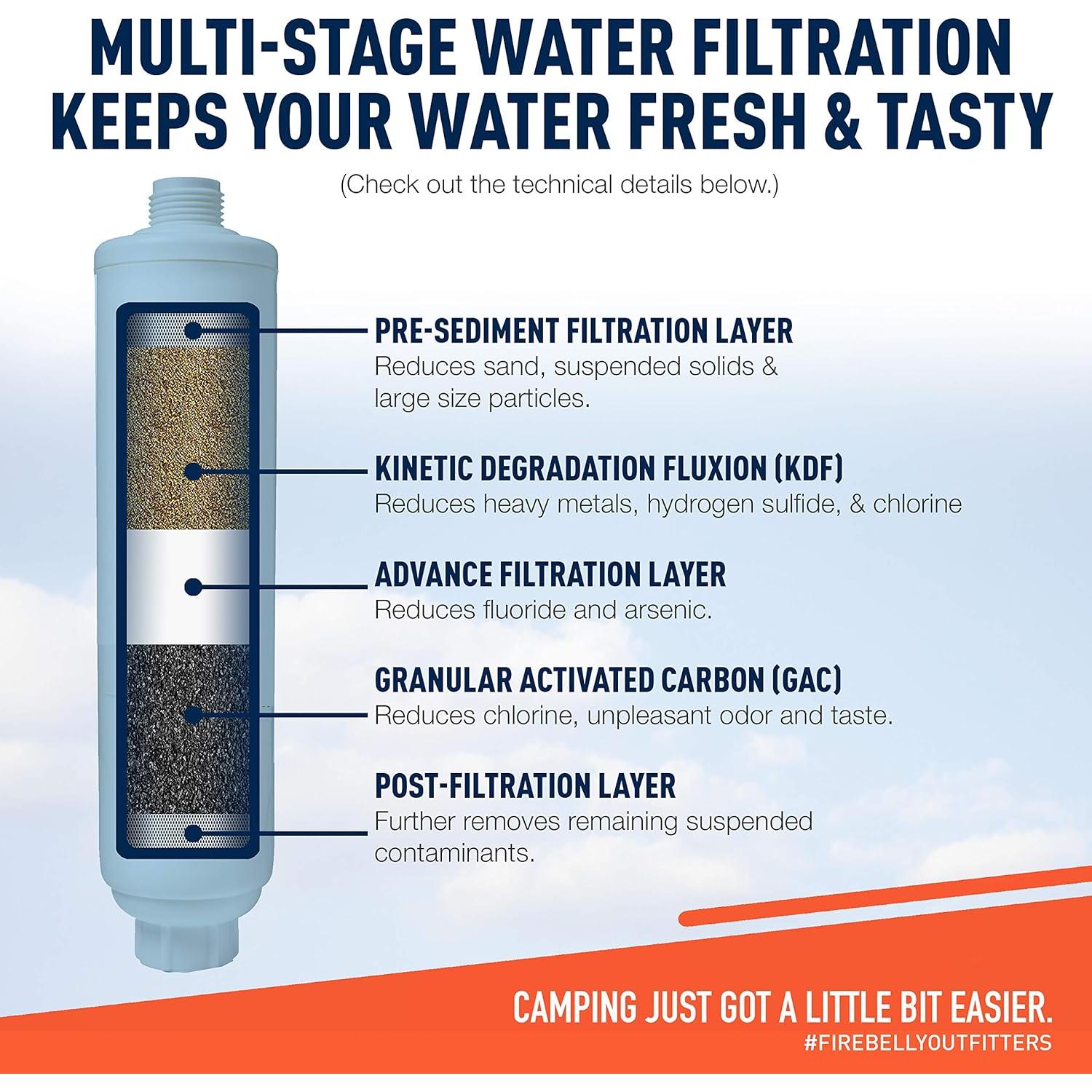 MULTI-STAGE WATER FILTRATION KEEPS YOUR WATER FRESH & TASTY

(Check out the technical details below.)

PRE-SEDIMENT FILTRATION LAYER
Reduces sand, suspended solids & large size particles.

KINETIC DEGRADATION FLUXION (KDF)
Reduces heavy metals, hydrogen sulfide, & chlorine

ADVANCE FILTRATION LAYER
Reduces fluoride and arsenic.

GRANULAR ACTIVATED CARBON (GAC)
Reduces chlorine, unpleasant odor and taste.

POST-FILTRATION LAYER
Further removes remaining suspended contaminants.

CAMPING JUST GOT A LITTLE BIT EASIER.
#FIREBELLYOUTFITTERS