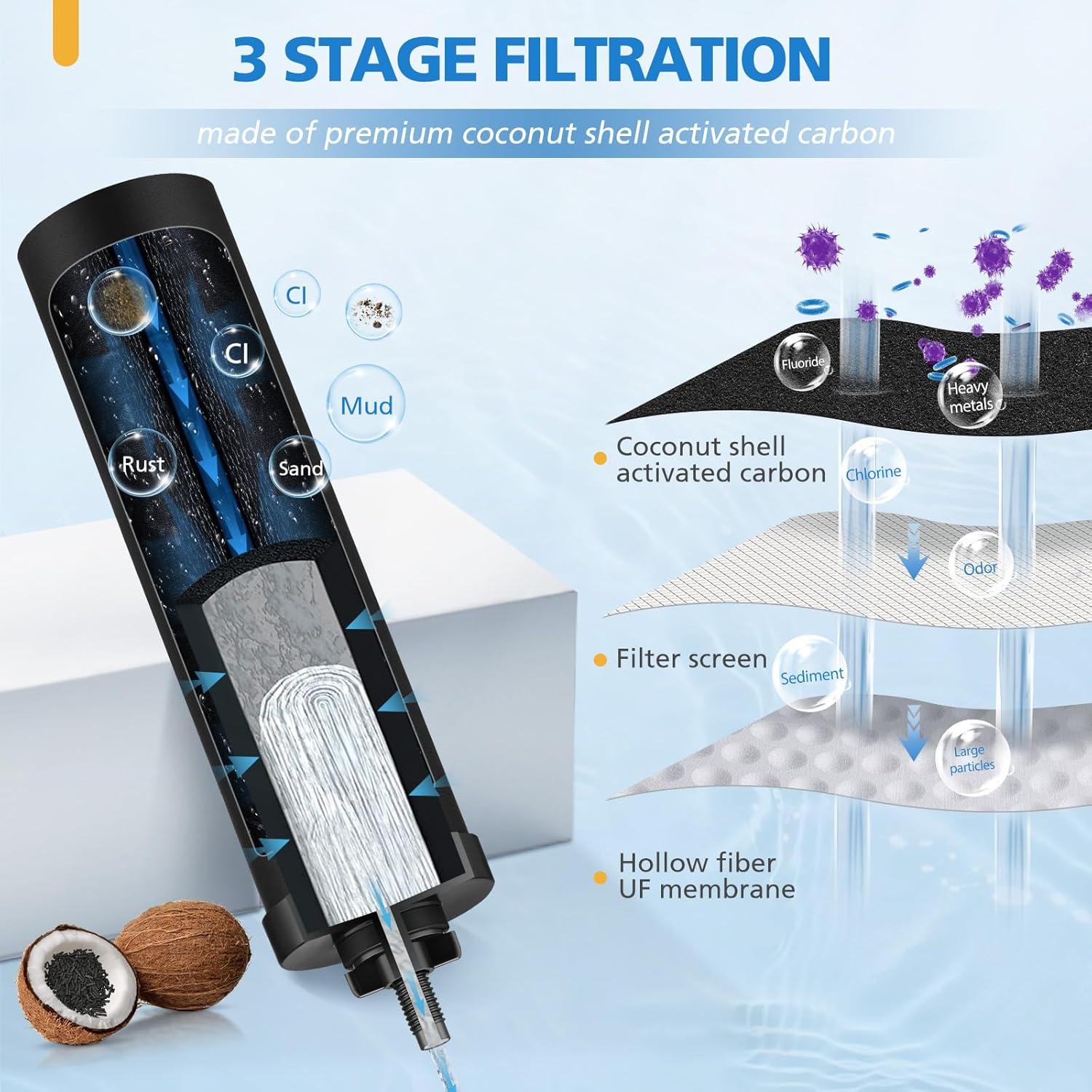 3 STAGE FILTRATION

made of premium coconut shell activated carbon

Cl

Cl

Mud

Rust

Sand

Fluoride

Heavy metals

Coconut shell activated carbon

Chlorine

Odor

Filter screen

Sediment

Large particles

Hollow fiber UF membrane