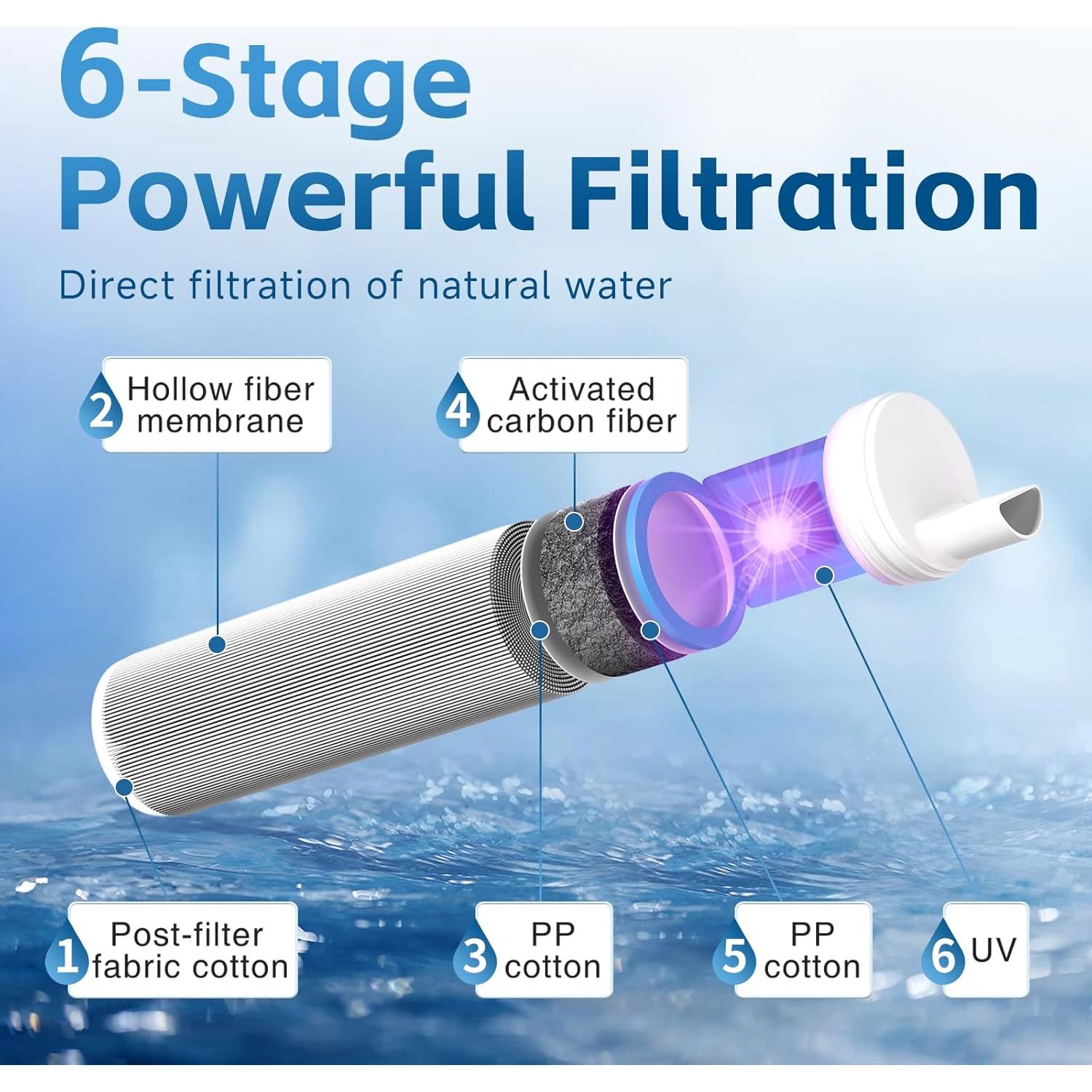 6-Stage
Powerful Filtration

Direct filtration of natural water

2 Hollow fiber membrane

4 Activated carbon fiber

1 Post-filter fabric cotton

3 PP cotton

5 PP cotton

6 UV